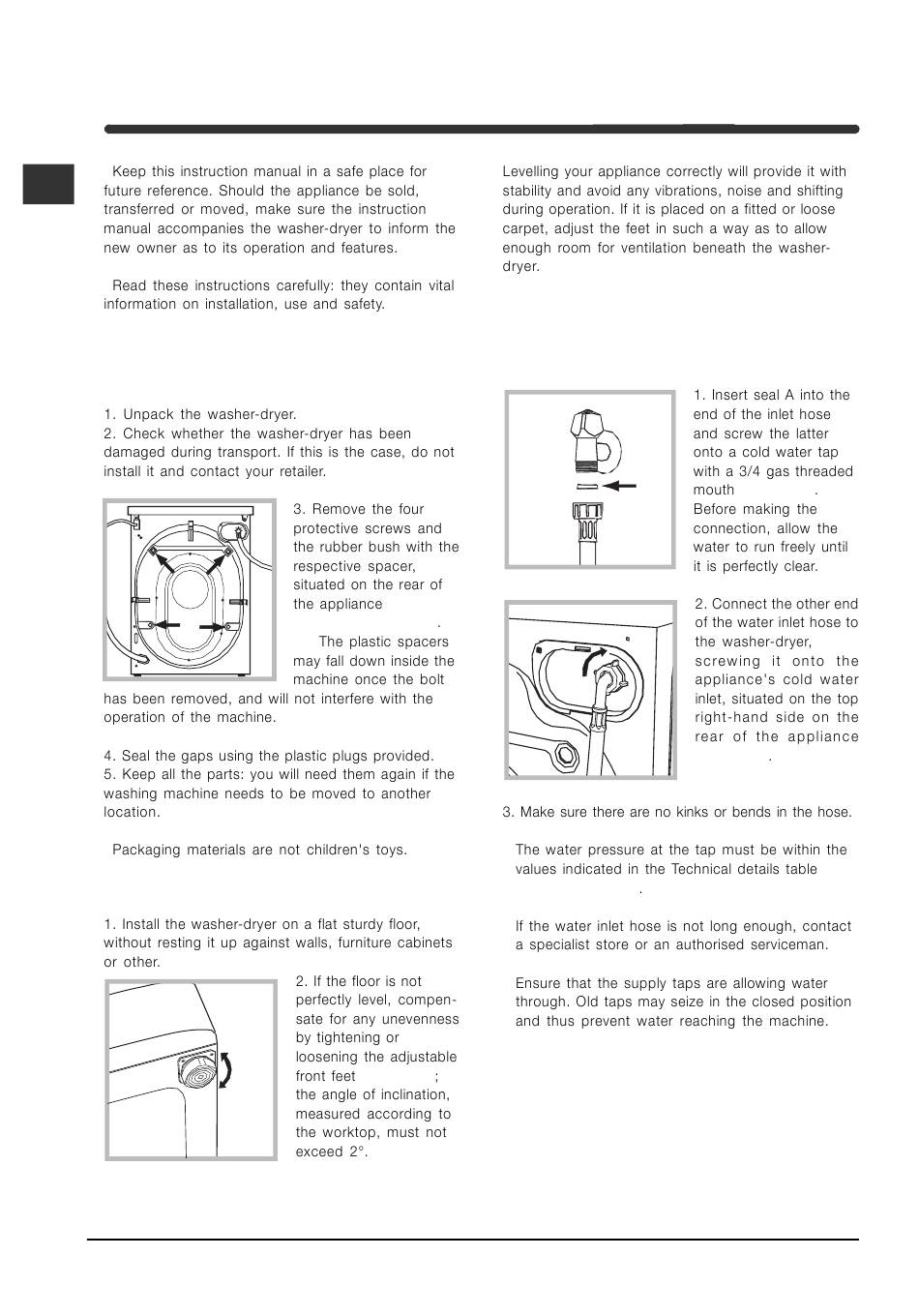 Keep this instruction manual in a safe place for future reference. Should the appliance be sold, transferred or moved, make sure the instruction manual accompanies the washer-dryer to inform the new owner as to its operation and features.

Read these instructions carefully: they contain vital information on installation, use and safety.

1. Unpack the washer-dryer.
2. Check whether the washer-dryer has been damaged during transport. If this is the case, do not install it and contact your retailer.

3. Remove the four protective screws and the rubber bush with the respective spacer, situated on the rear of the appliance .

The plastic spacers may fall down inside the machine once the bolt has been removed, and will not interfere with the operation of the machine.

4. Seal the gaps using the plastic plugs provided.
5. Keep all the parts: you will need them again if the washing machine needs to be moved to another location.

Packaging materials are not children's toys.

1. Install the washer-dryer on a flat sturdy floor, without resting it up against walls, furniture cabinets or other.

2. If the floor is not perfectly level, compensate for any unevenness by tightening or loosening the adjustable front feet ; the angle of inclination, measured according to the worktop, must not exceed 2°.

Levelling your appliance correctly will provide it with stability and avoid any vibrations, noise and shifting during operation. If it is placed on a fitted or loose carpet, adjust the feet in such a way as to allow enough room for ventilation beneath the washer-dryer.

1. Insert seal A into the end of the inlet hose and screw the latter onto a cold water tap with a 3/4 gas threaded mouth .
Before making the connection, allow the water to run freely until it is perfectly clear.

2. Connect the other end of the water inlet hose to the washer-dryer, screwing it onto the appliance's cold water inlet, situated on the top right-hand side on the rear of the appliance .

3. Make sure there are no kinks or bends in the hose.

The water pressure at the tap must be within the values indicated in the Technical details table .

If the water inlet hose is not long enough, contact a specialist store or an authorised serviceman.

Ensure that the supply taps are allowing water through. Old taps may seize in the closed position and thus prevent water reaching the machine.