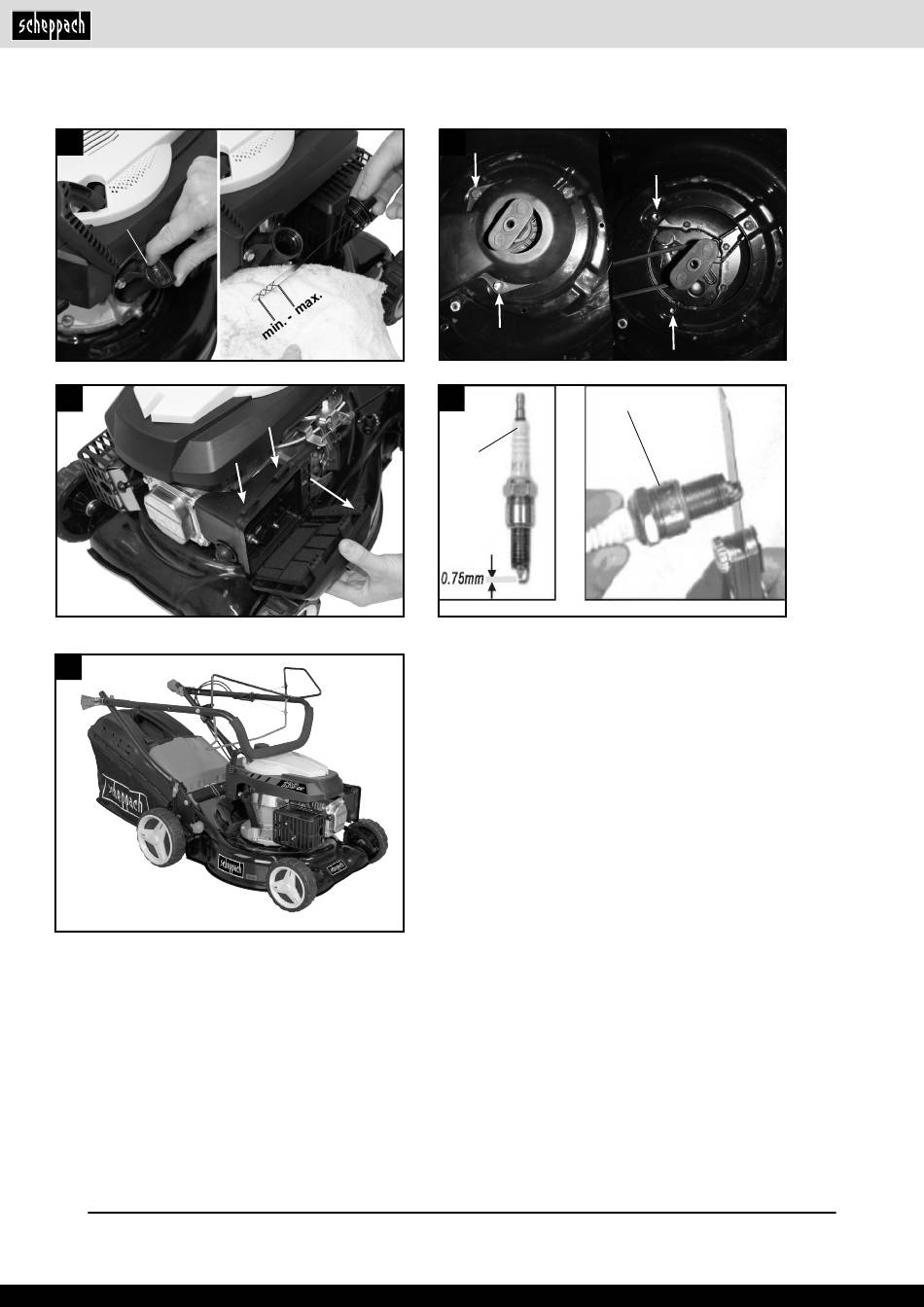 scheppach

min. - max.

0.75mm

scheppach

scheppach

scheppach