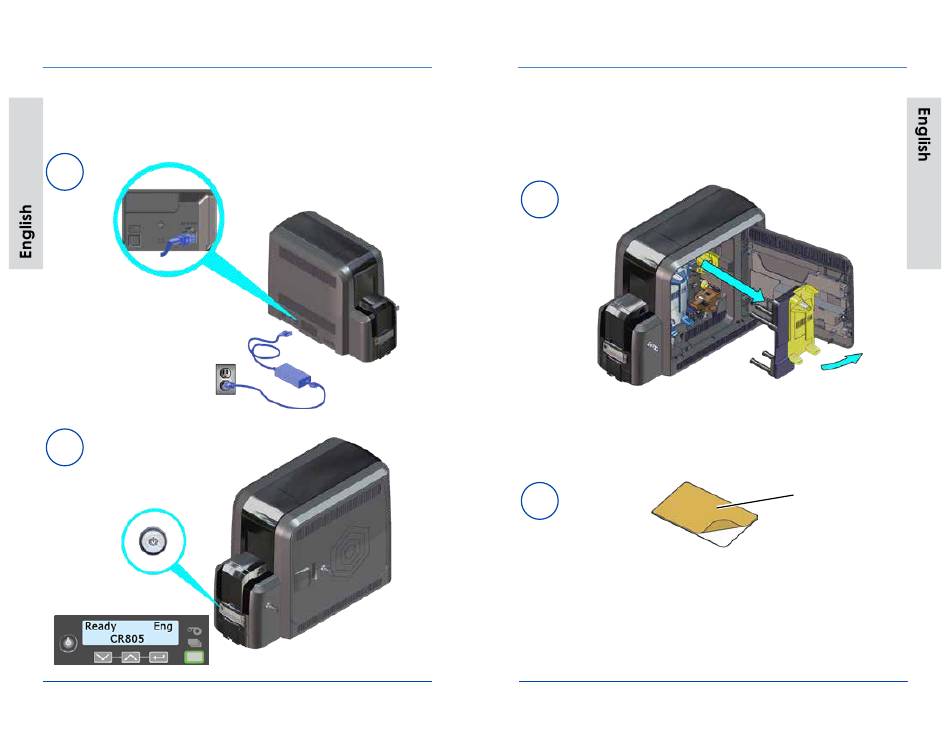 English

Ready Eng
CR805

English