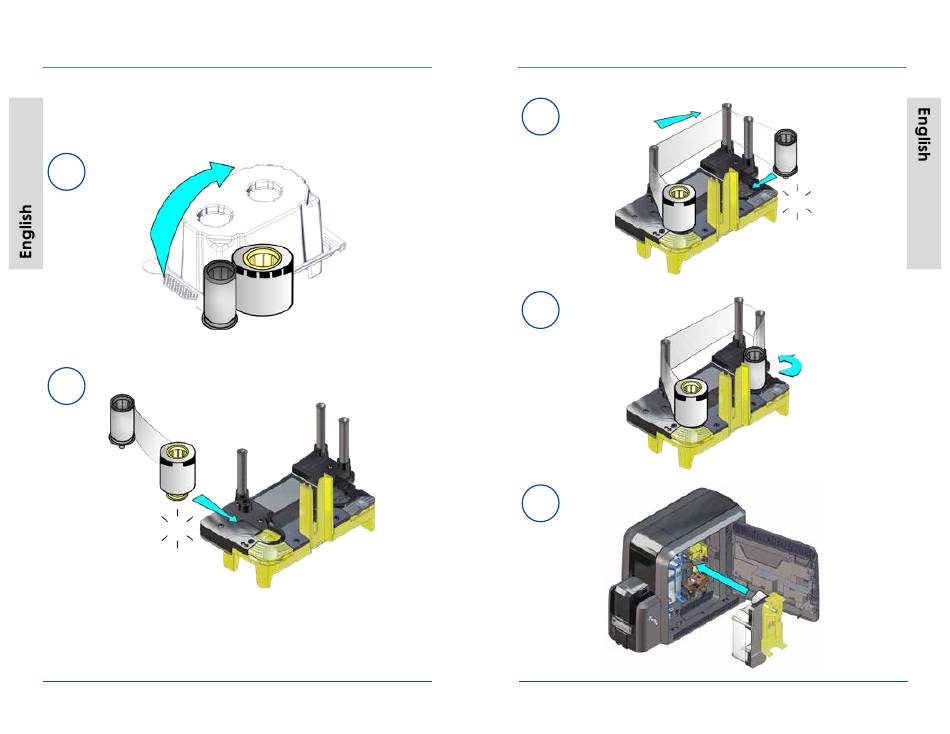 English

English