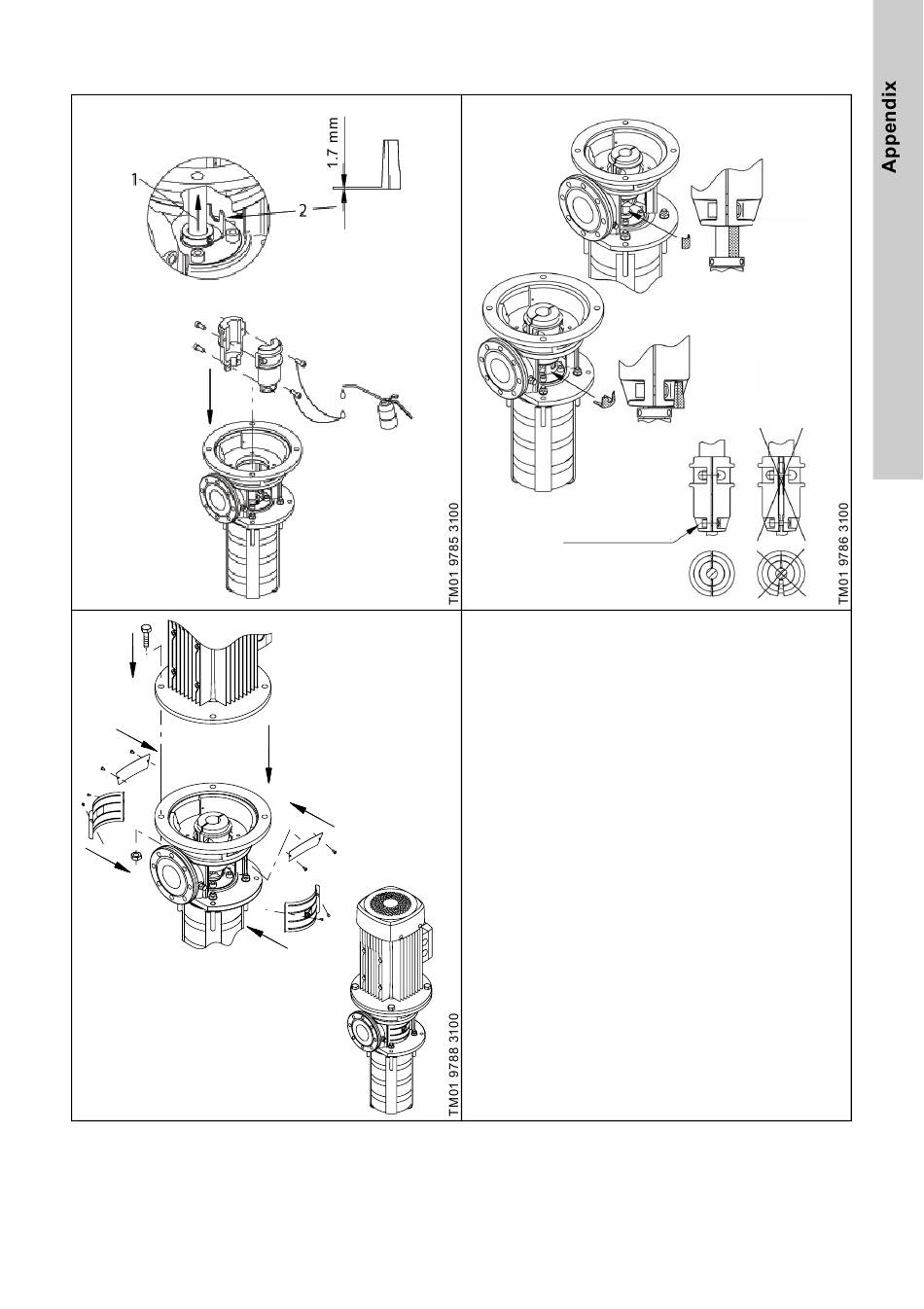 Appendix

1

2

1.7 mm

TM01 9785 3100

TM01 9786 3100

TM01 9788 3100