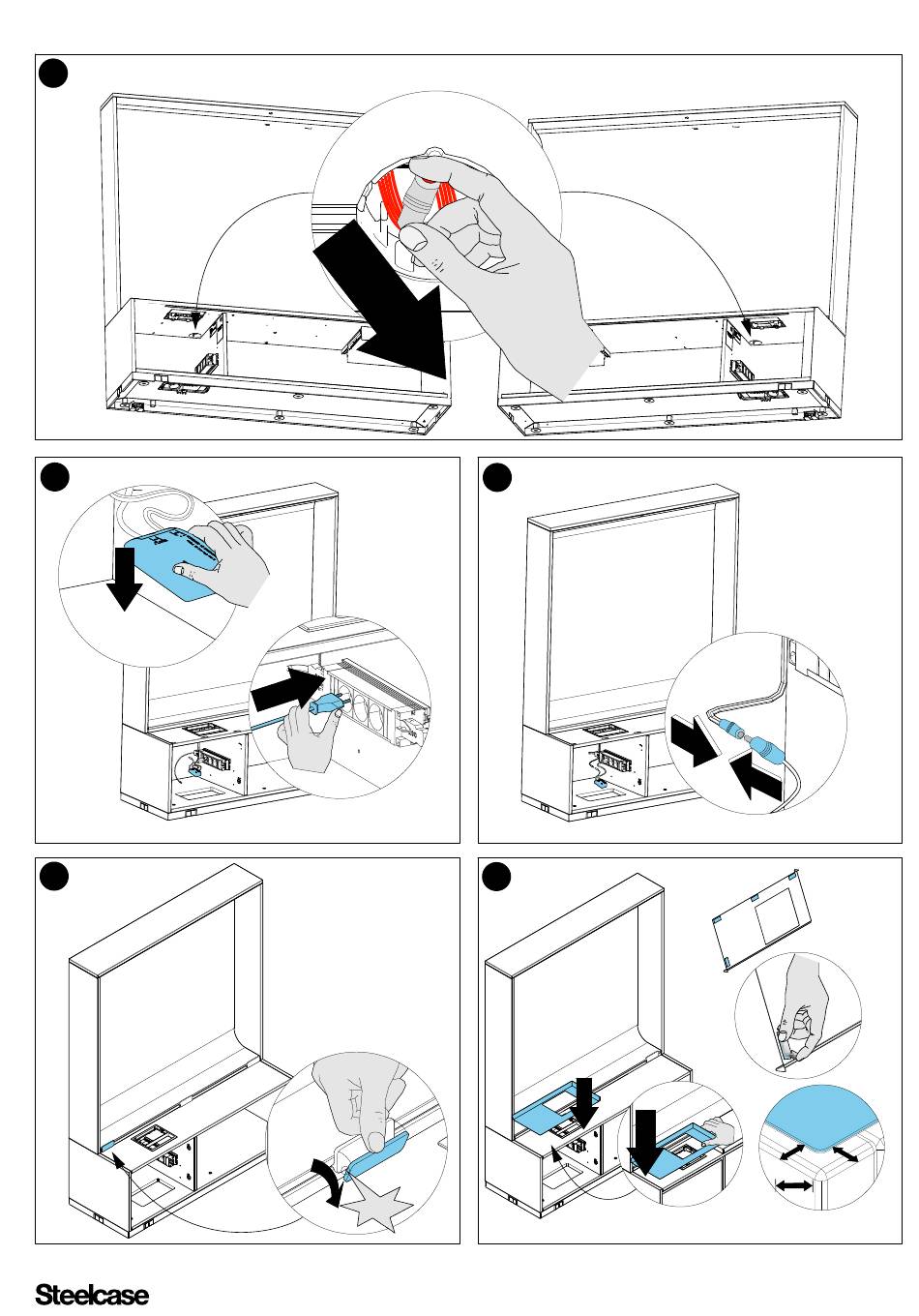 Steelcase