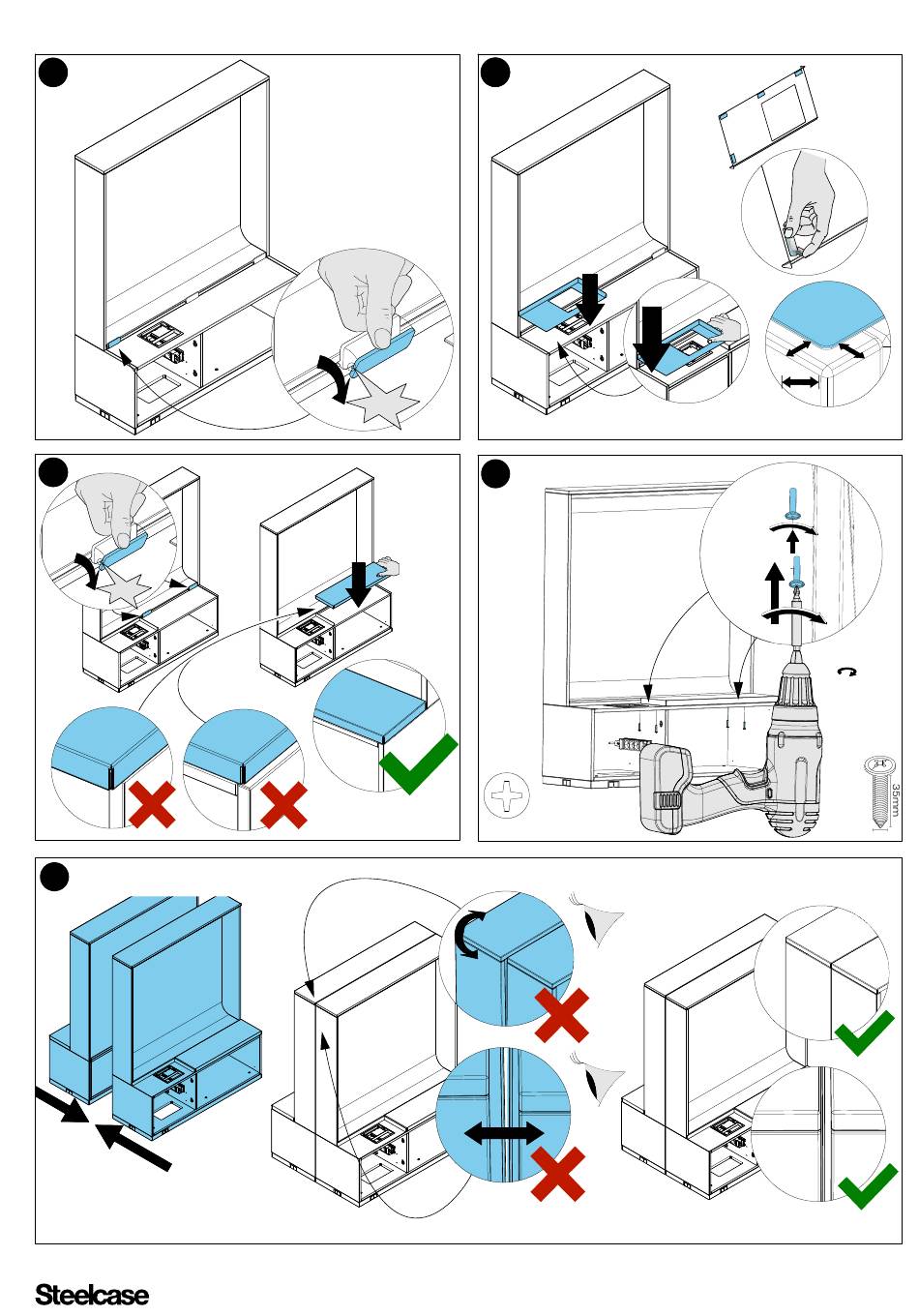 35mm

Steelcase