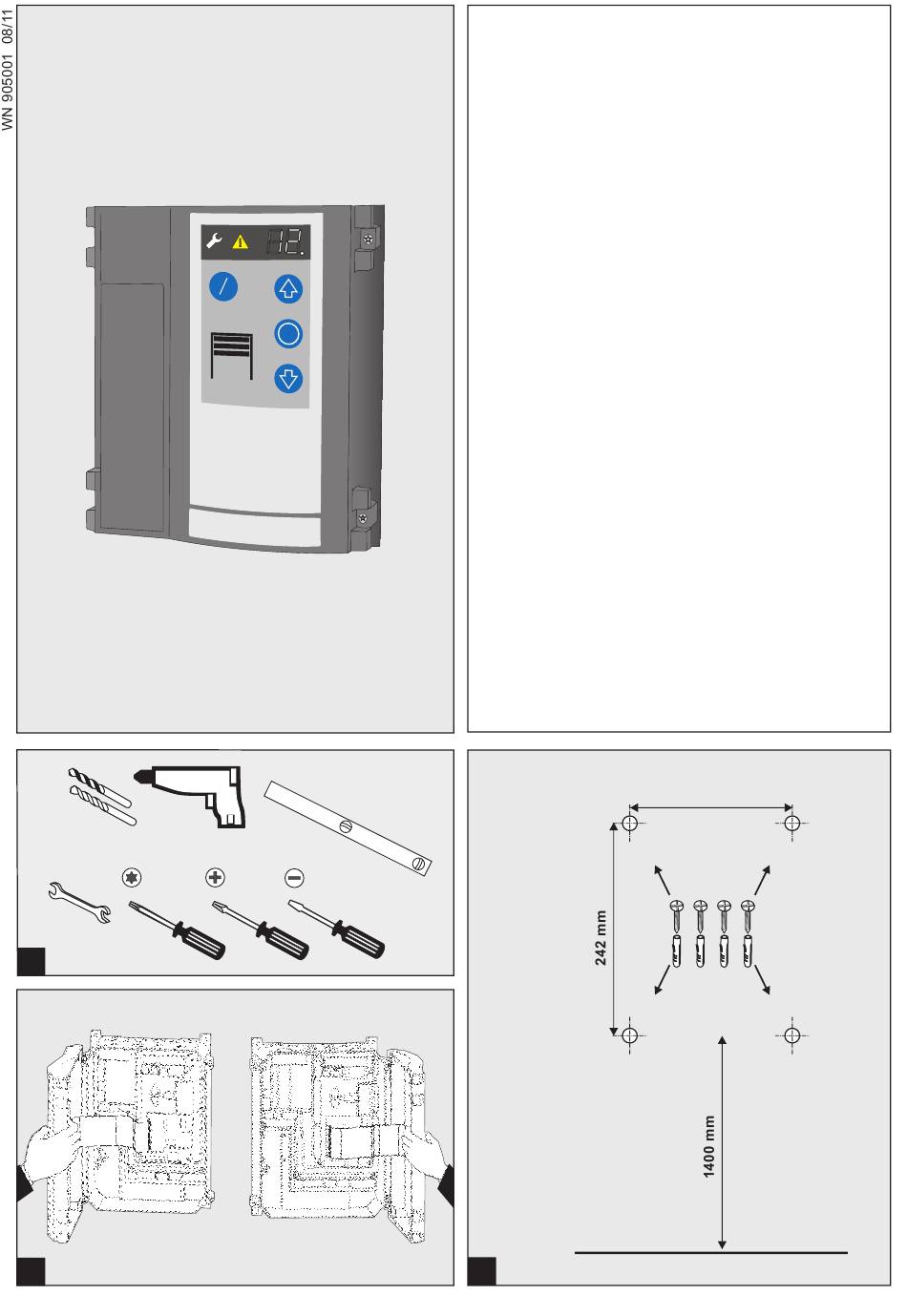 WN 905001 08/11

242 mm

1400 mm