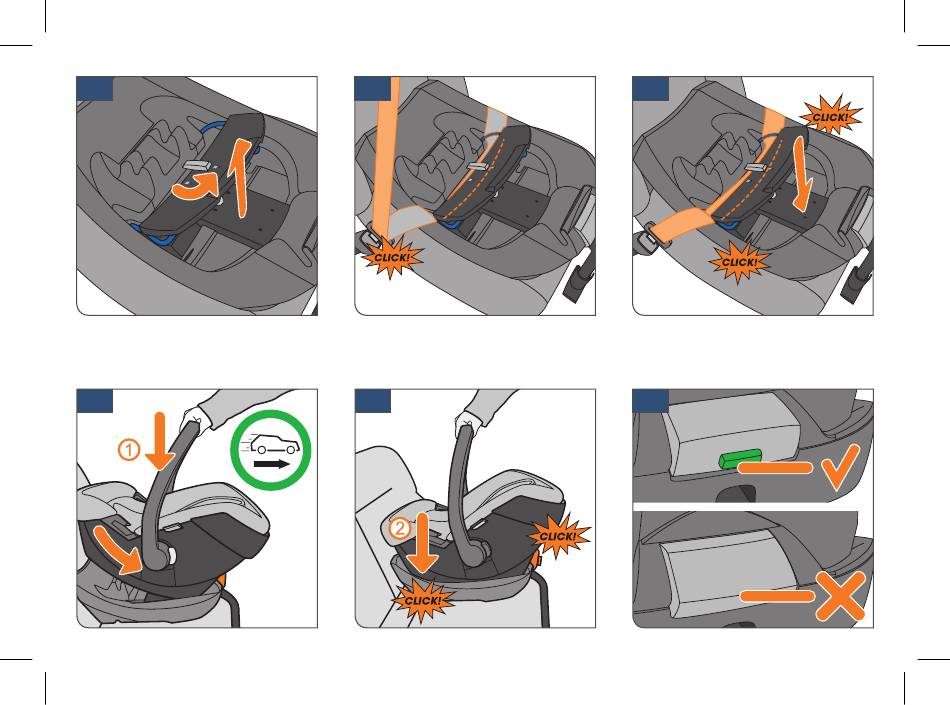 CLICK!

CLICK!

CLICK!

①

②

CLICK!

CLICK!