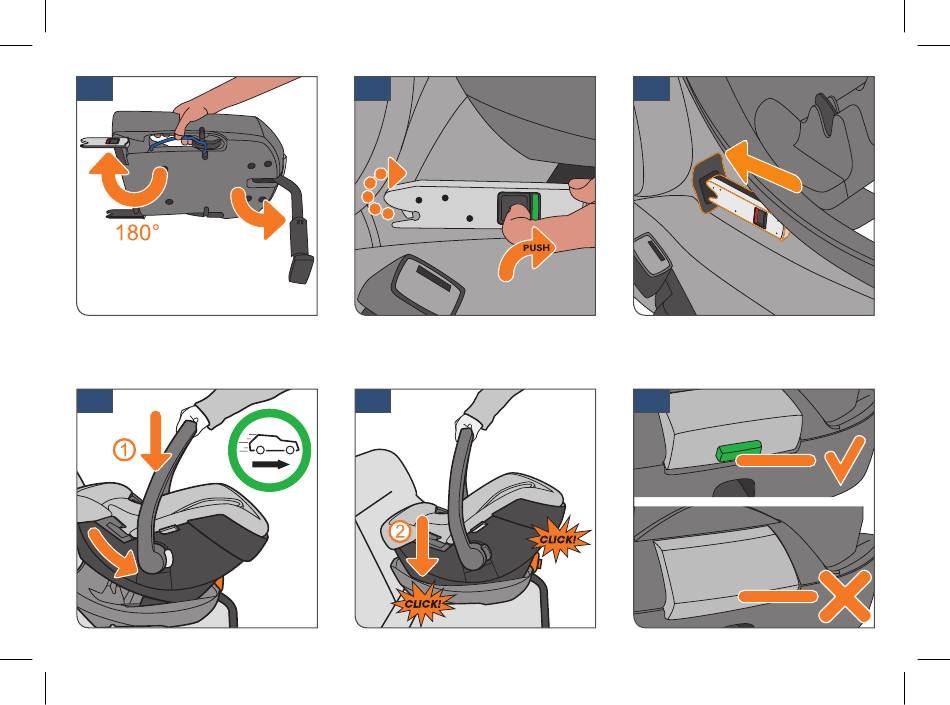 180°

PUSH

1

2

CLICK!

CLICK!