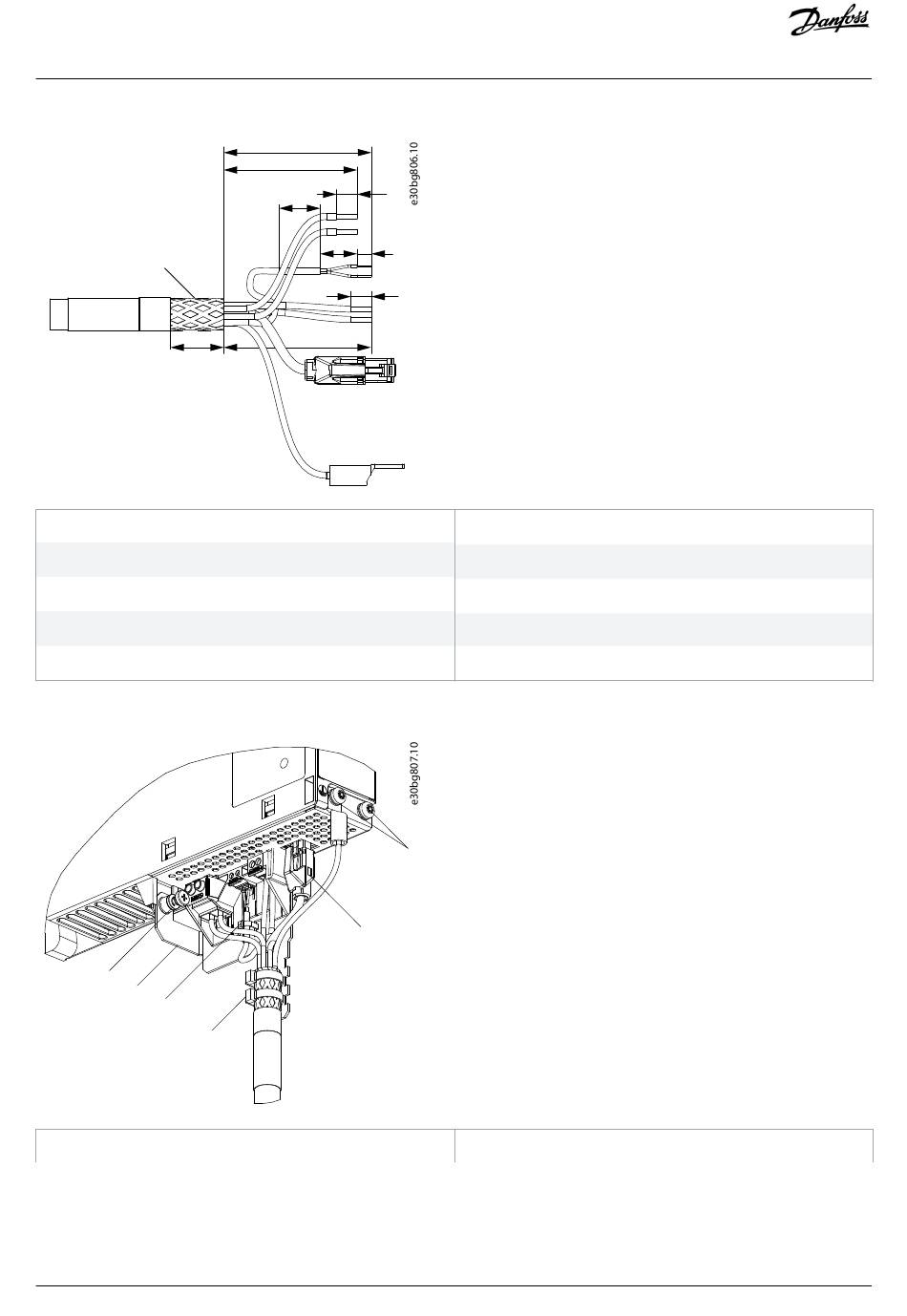 Danfoss

e30bg806.10

e30bg807.10