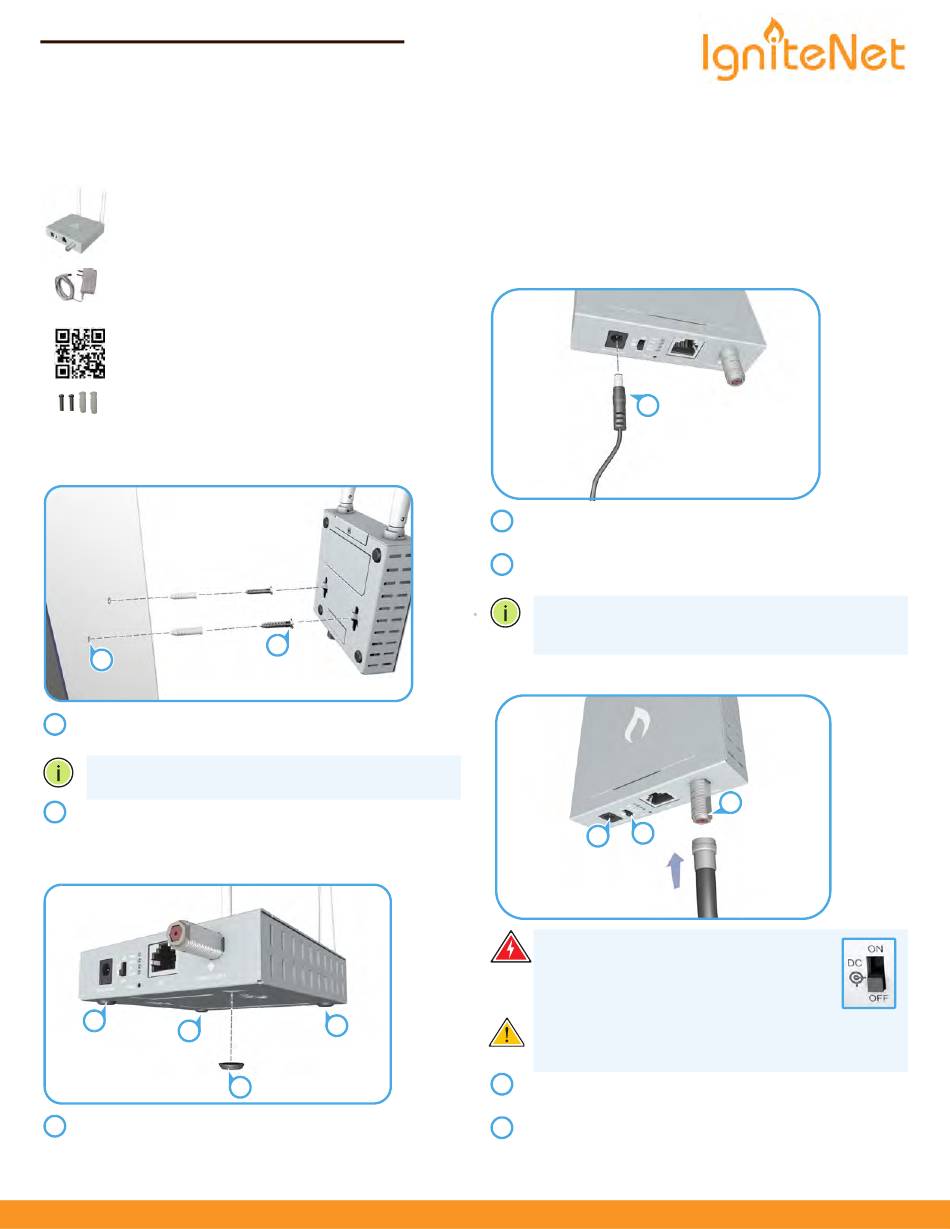 IgniteNet

ON

DC

OFF