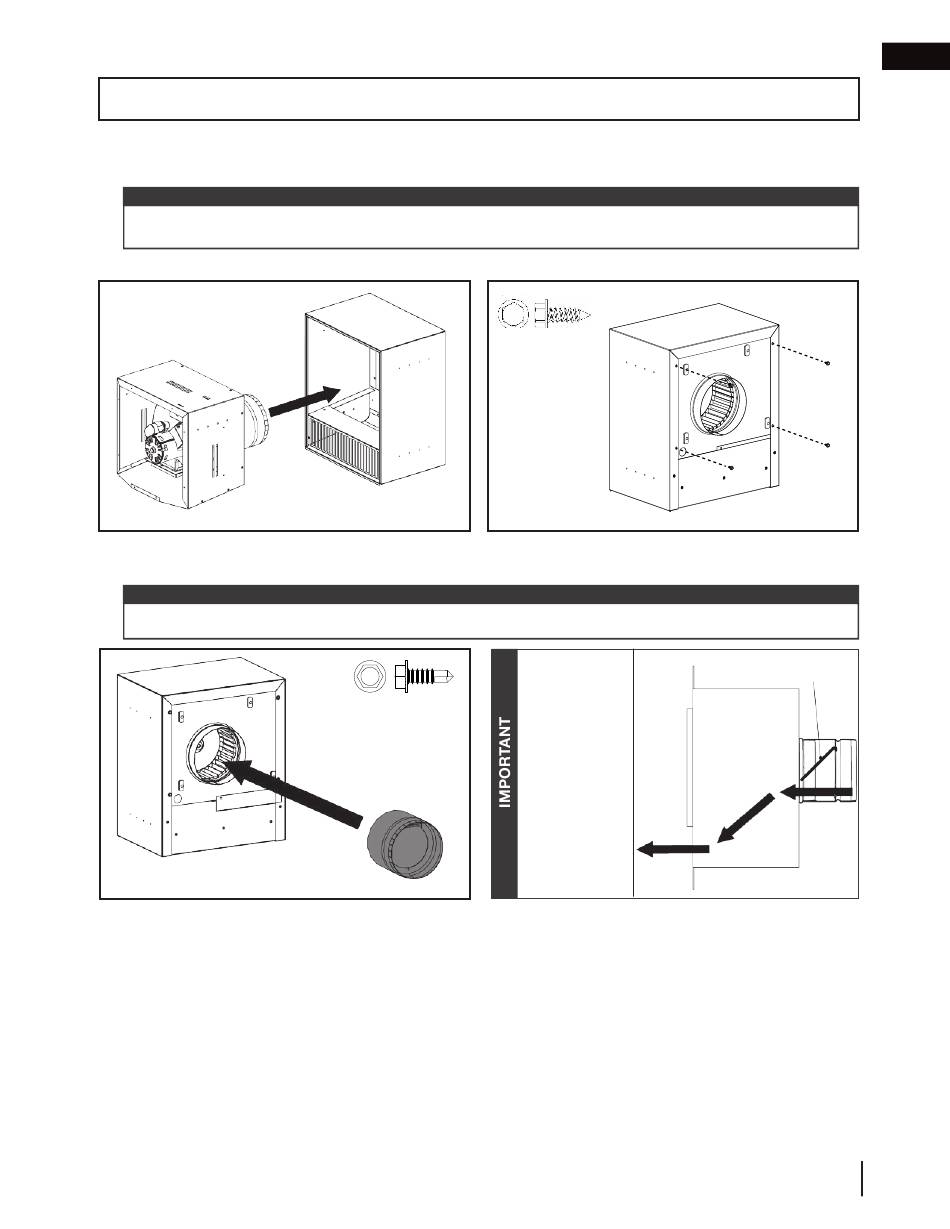 IMPORTANT