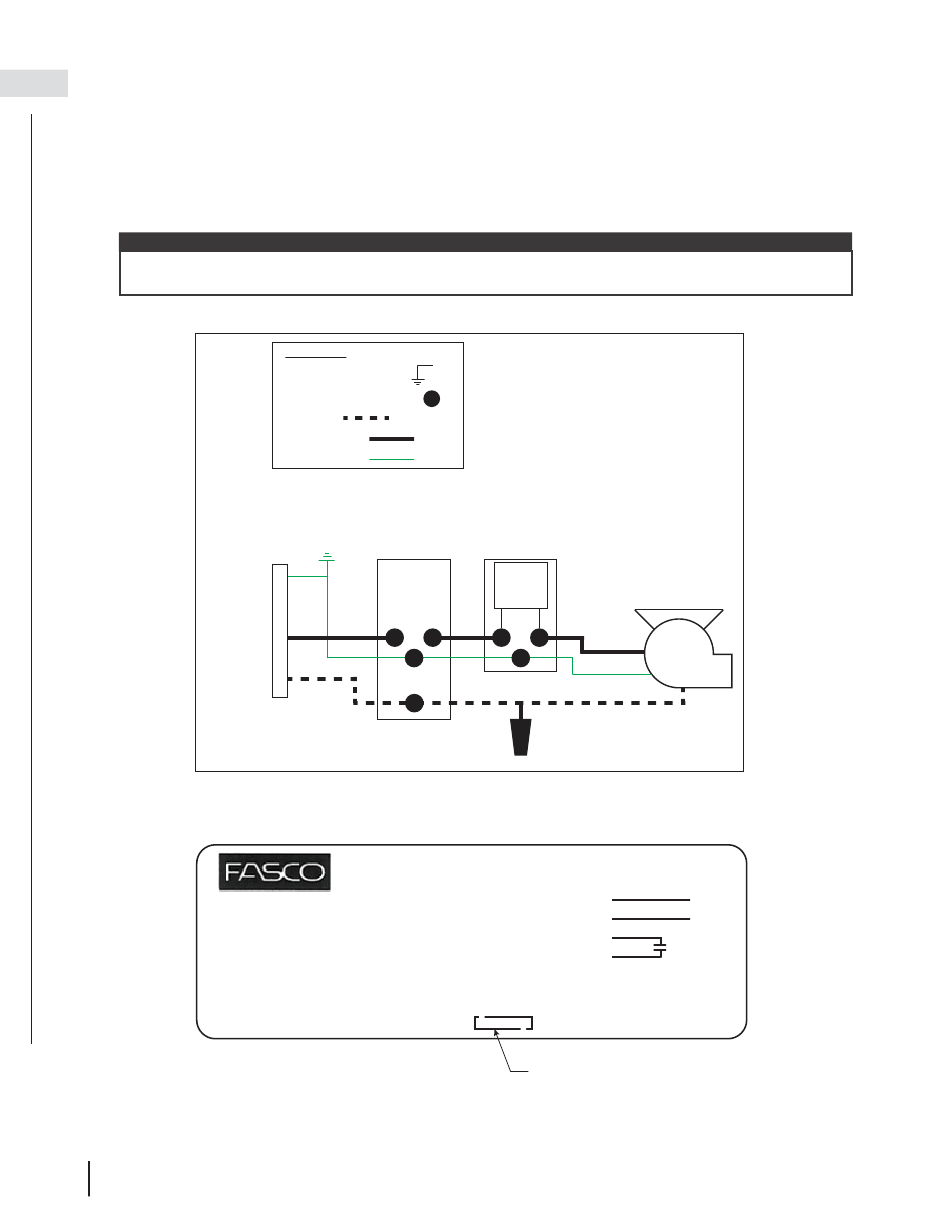 FASCO