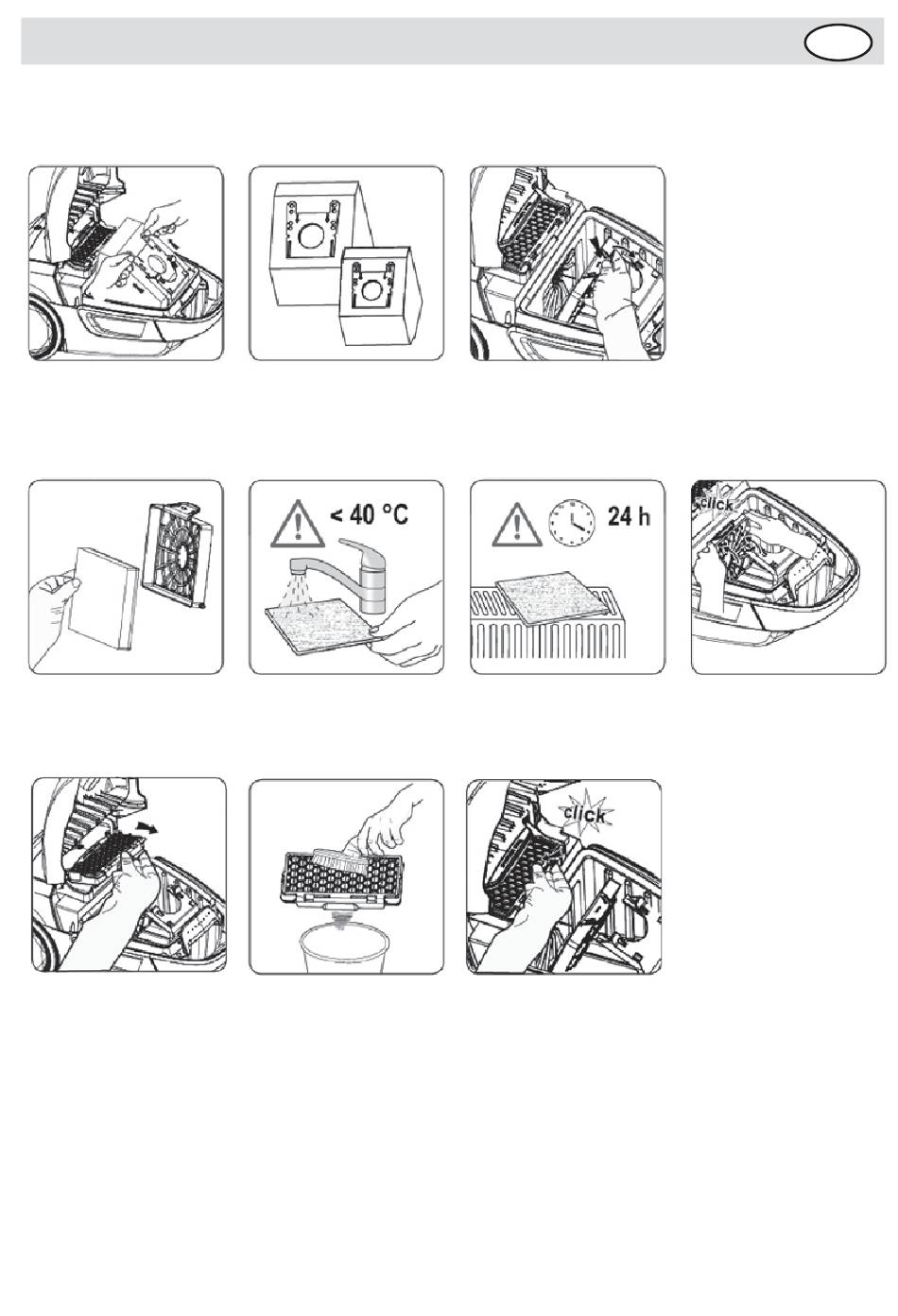 < 40 °C

24 h

click

click