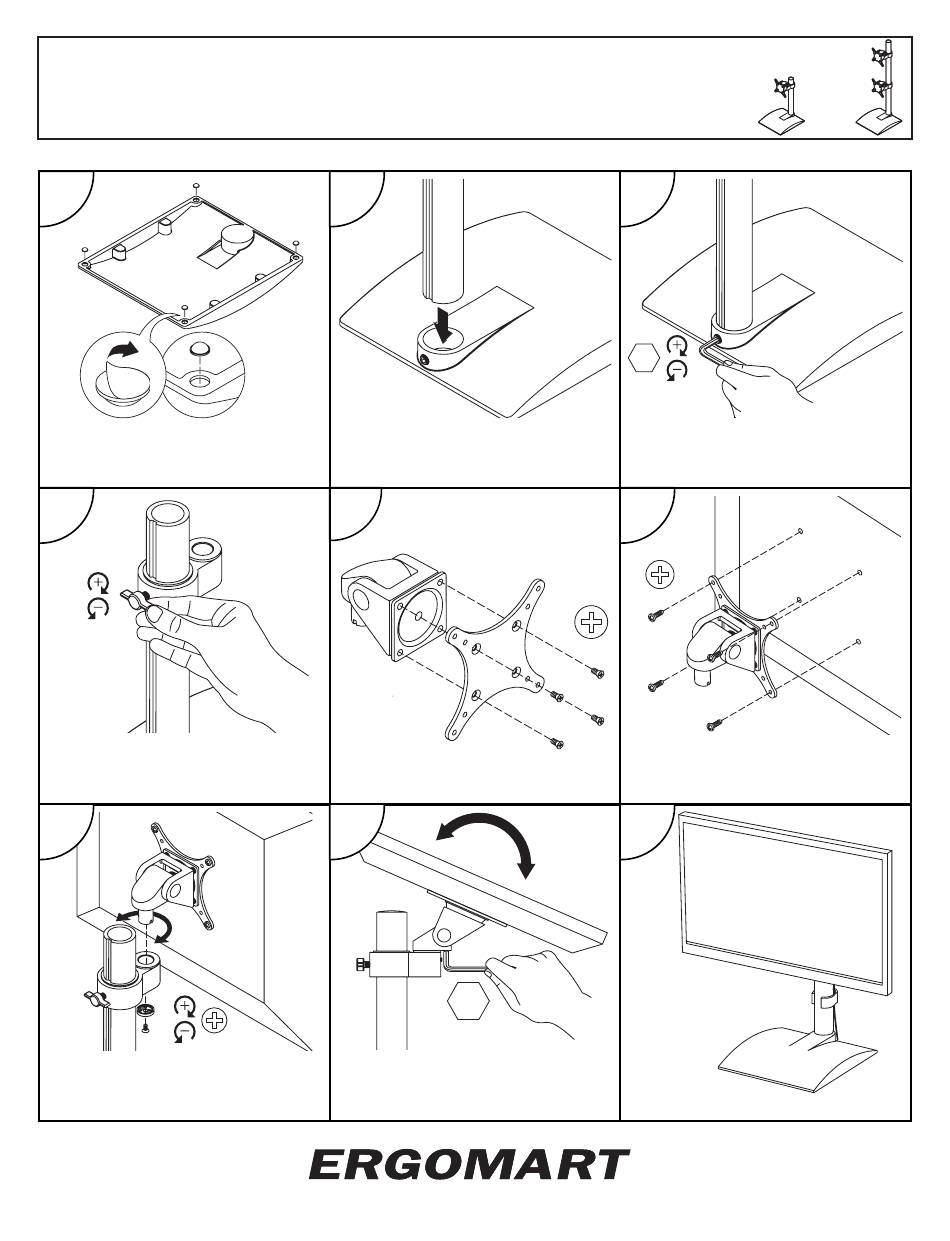 ERGOMART