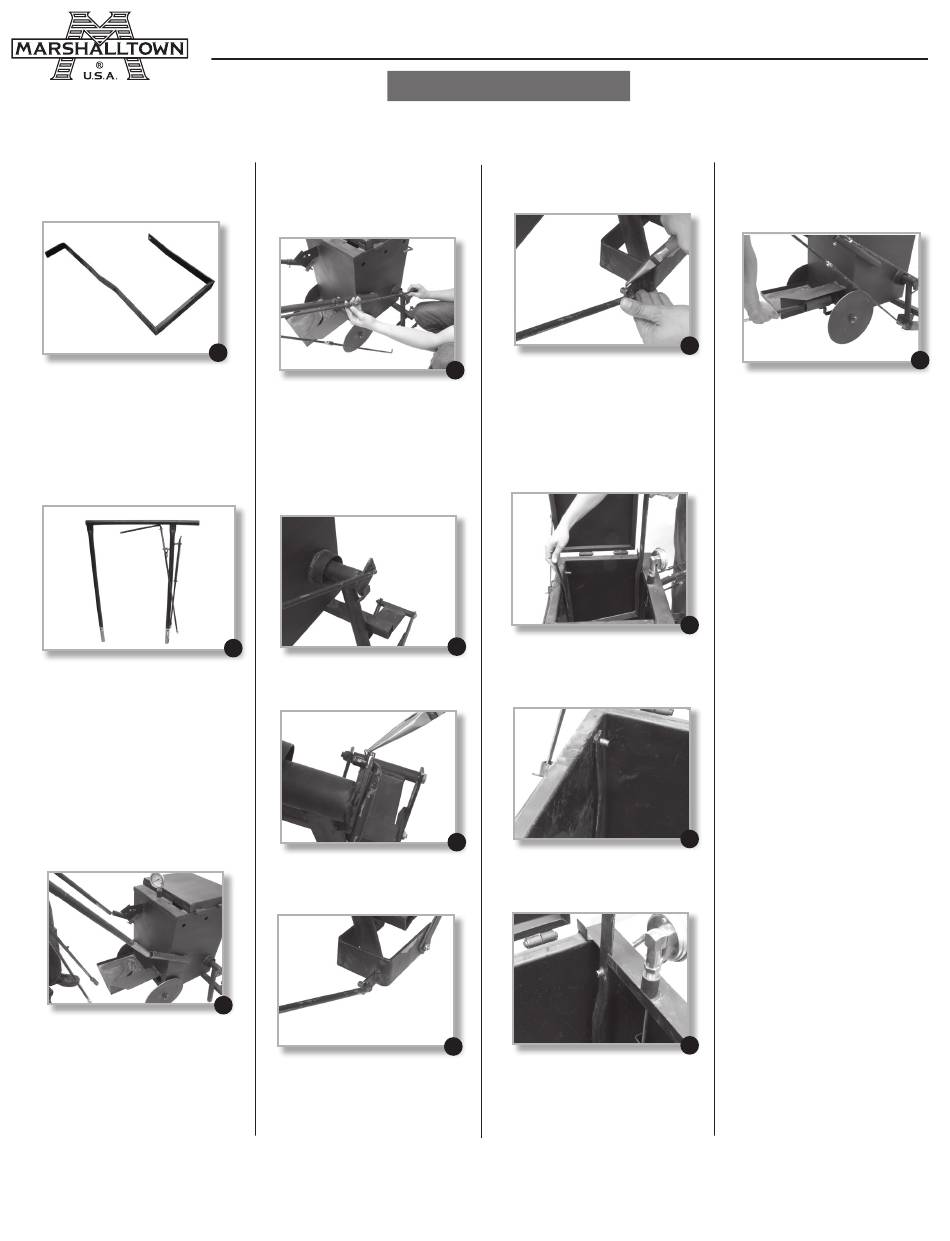 MARSHALLTOWN
®
U.S.A.