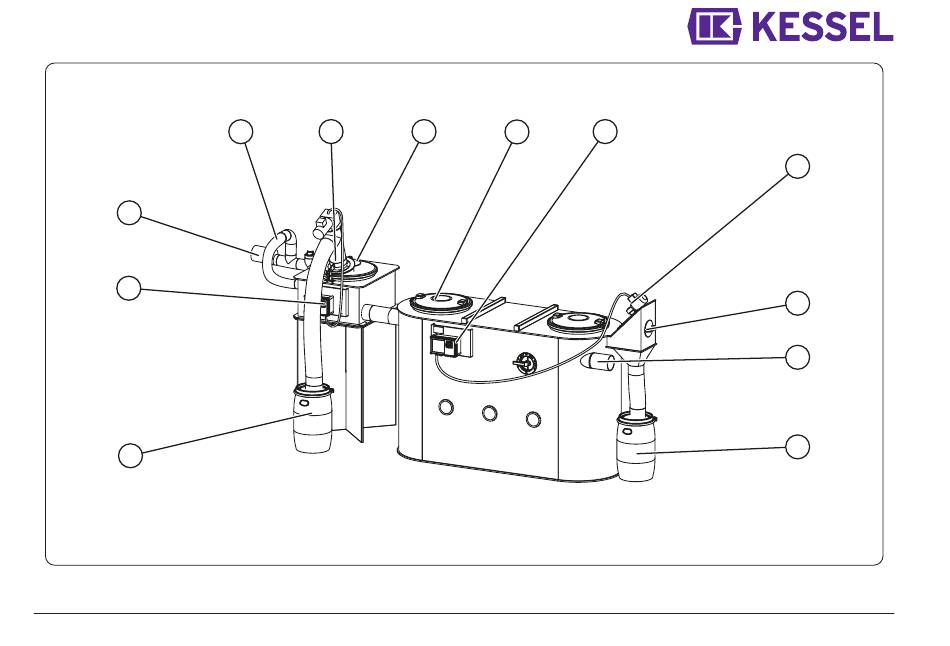 KESSEL