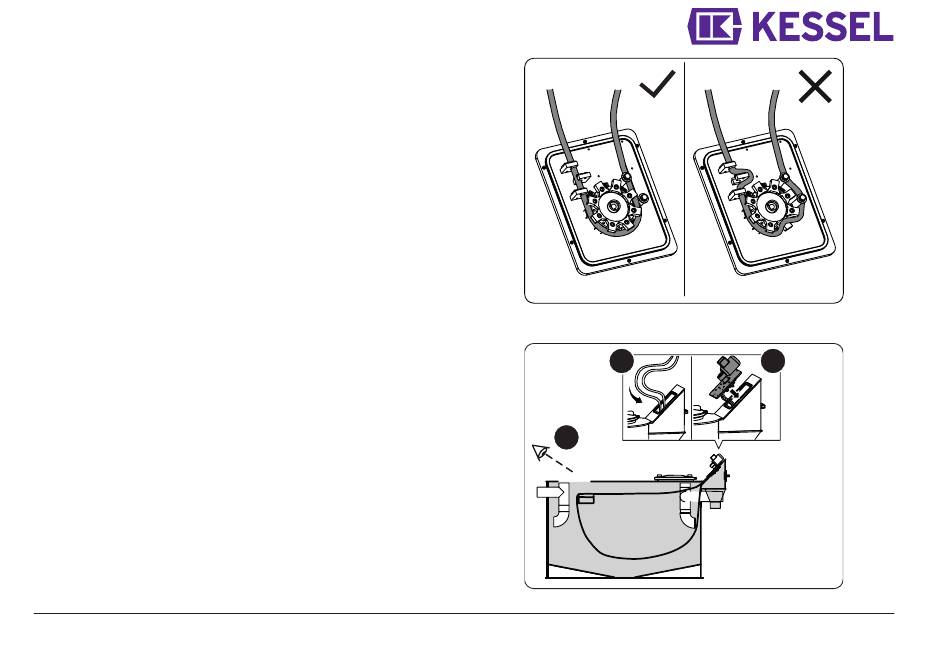 KESSEL