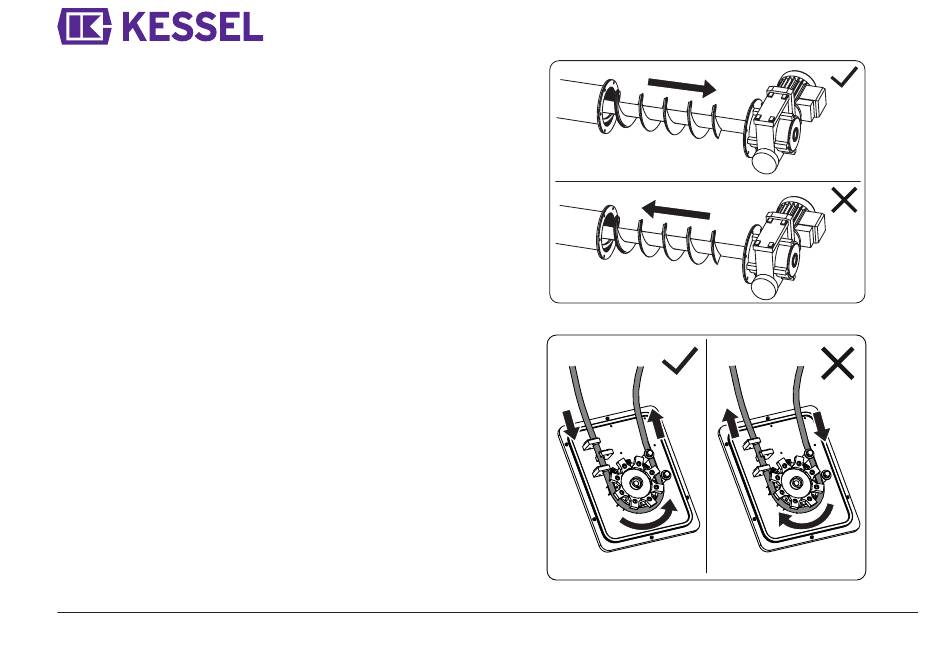 KESSEL