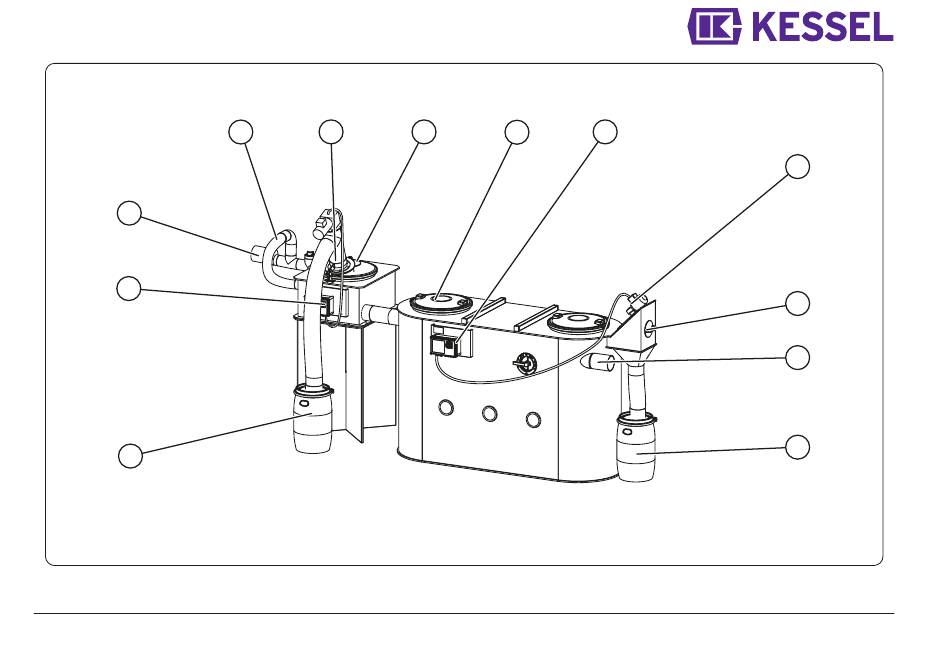 KESSEL