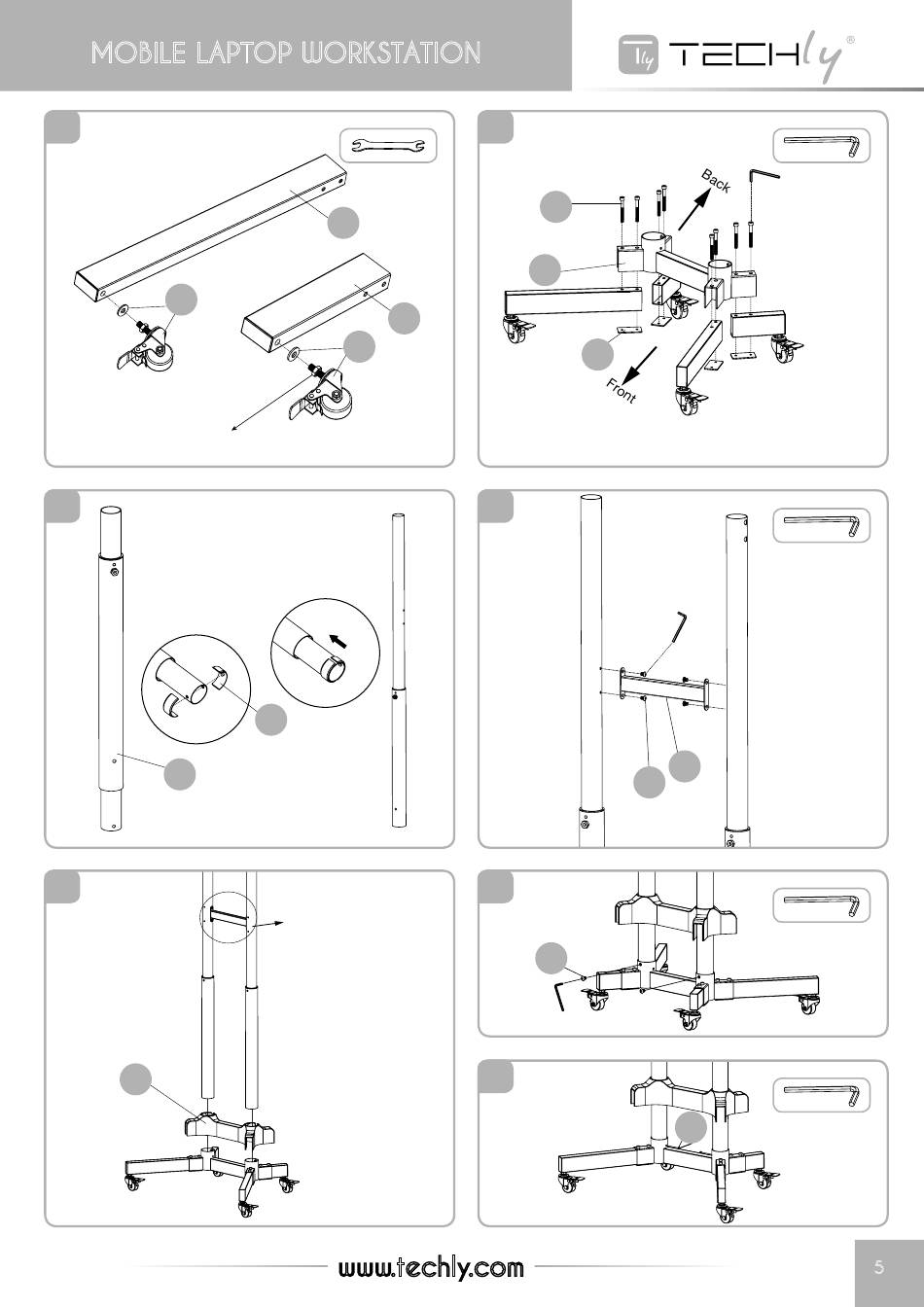 MOBILE LAPTOP WORKSTATION

Tly TECHly®

Back

Front

www.techly.com

5