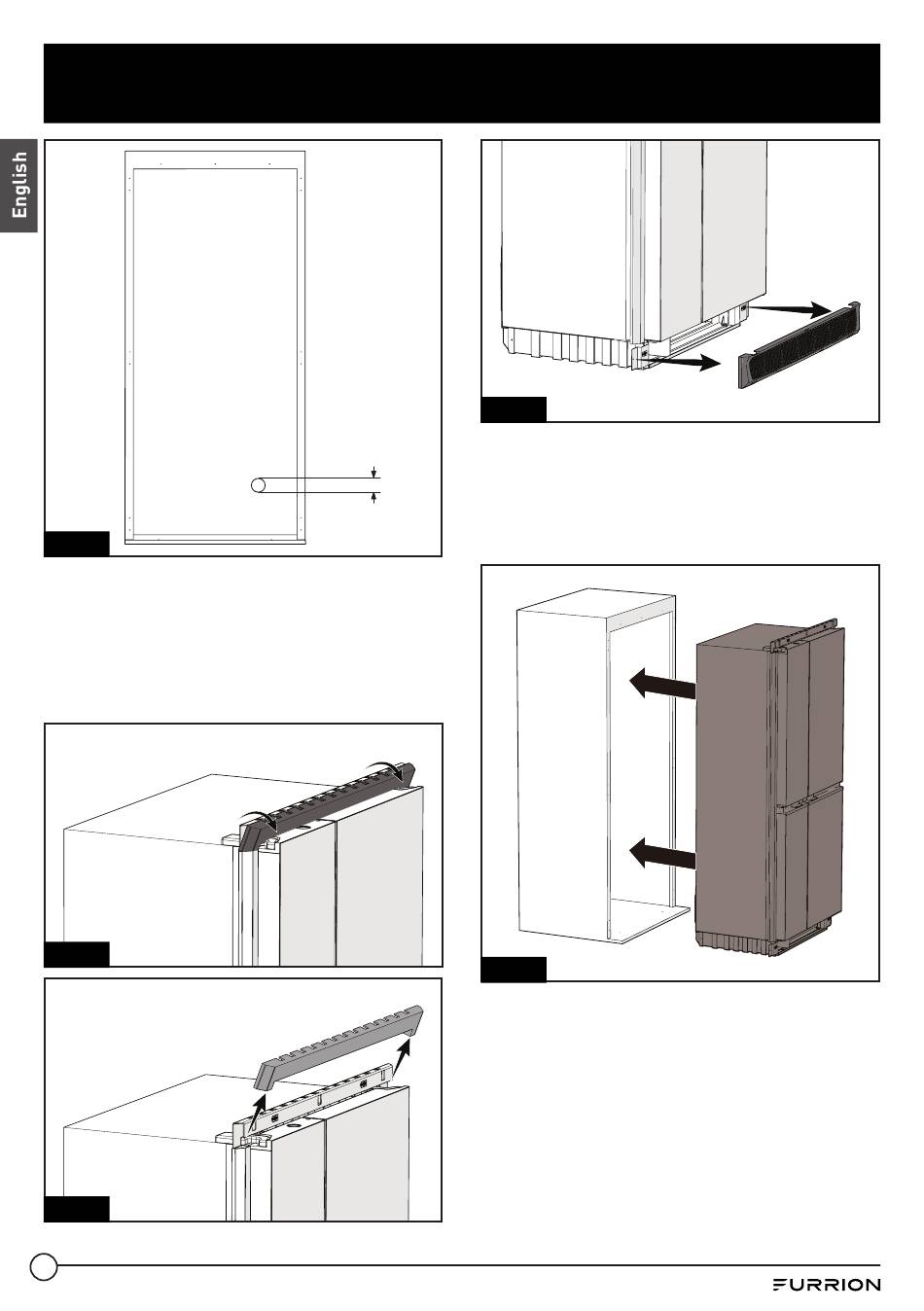 English

FURRION