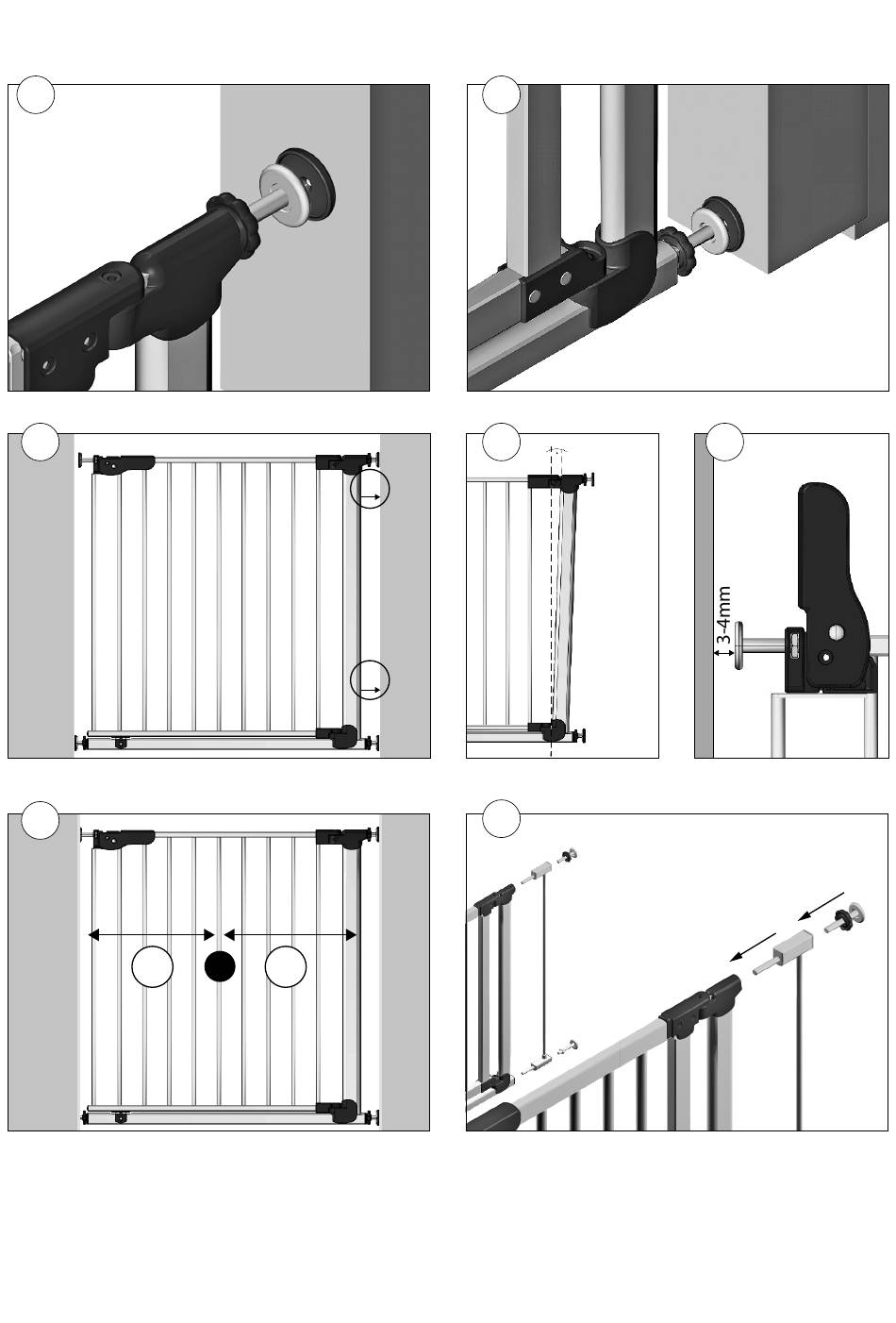 3-4mm