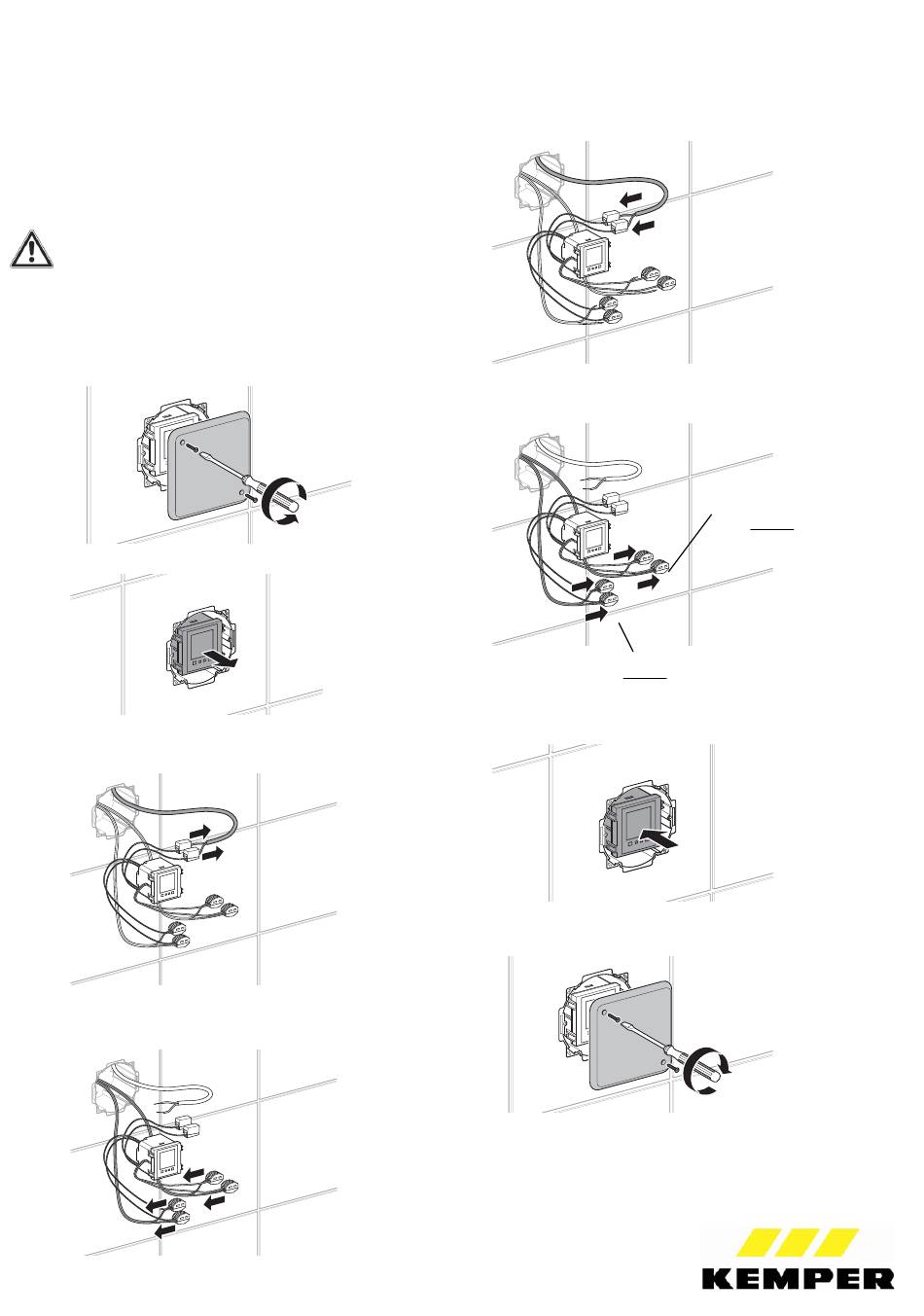 KEMPER