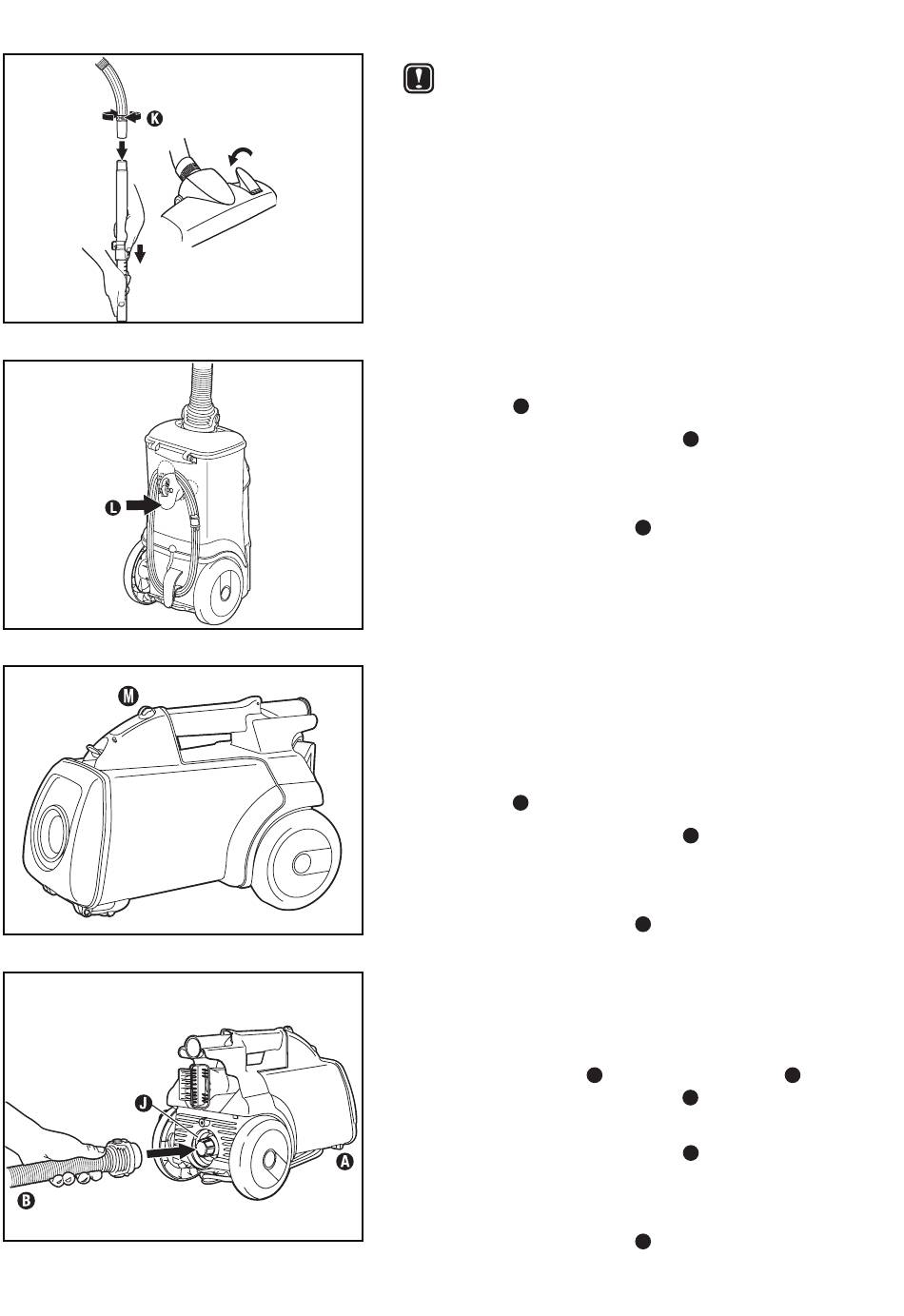 K

L

M

J

A

B