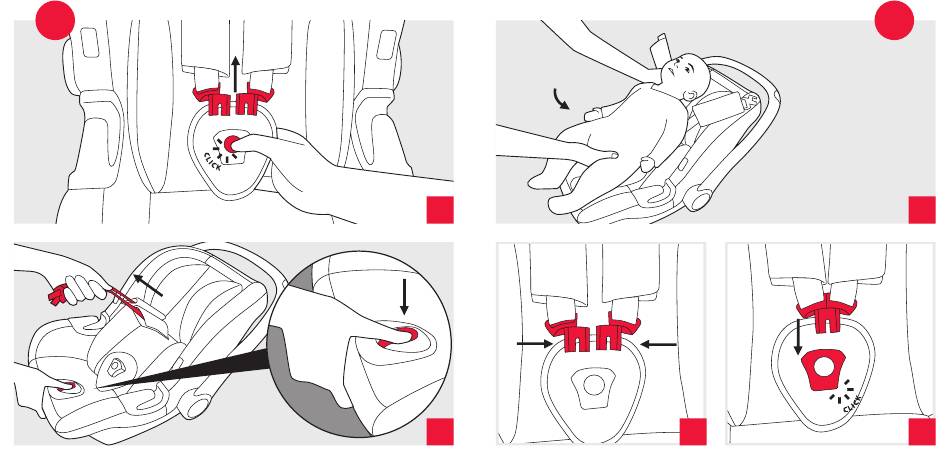 CLICK

CLICK