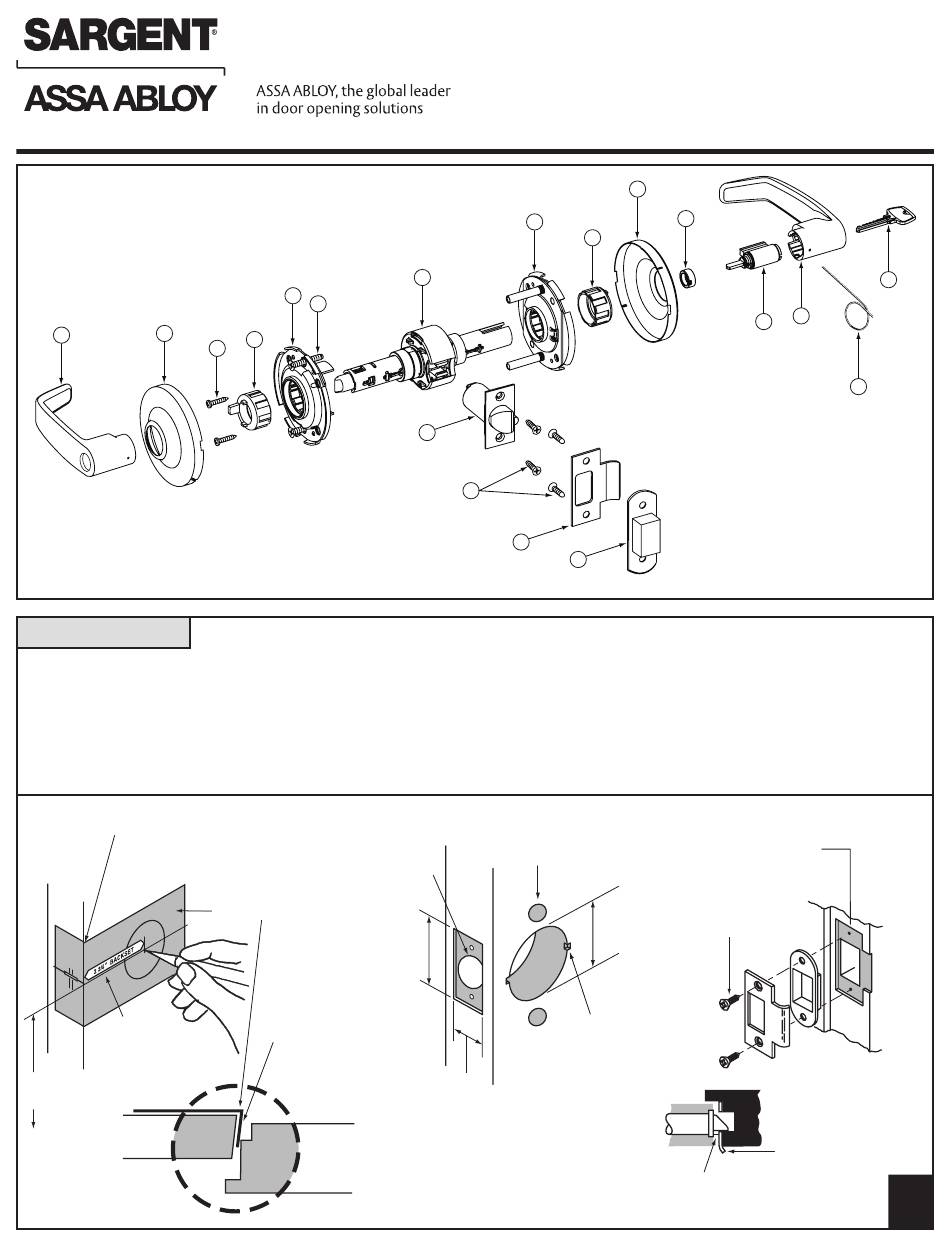 SARGENT®

ASSA ABLOY

ASSA ABLOY, the global leader in door opening solutions

2 3/4" BACKSET