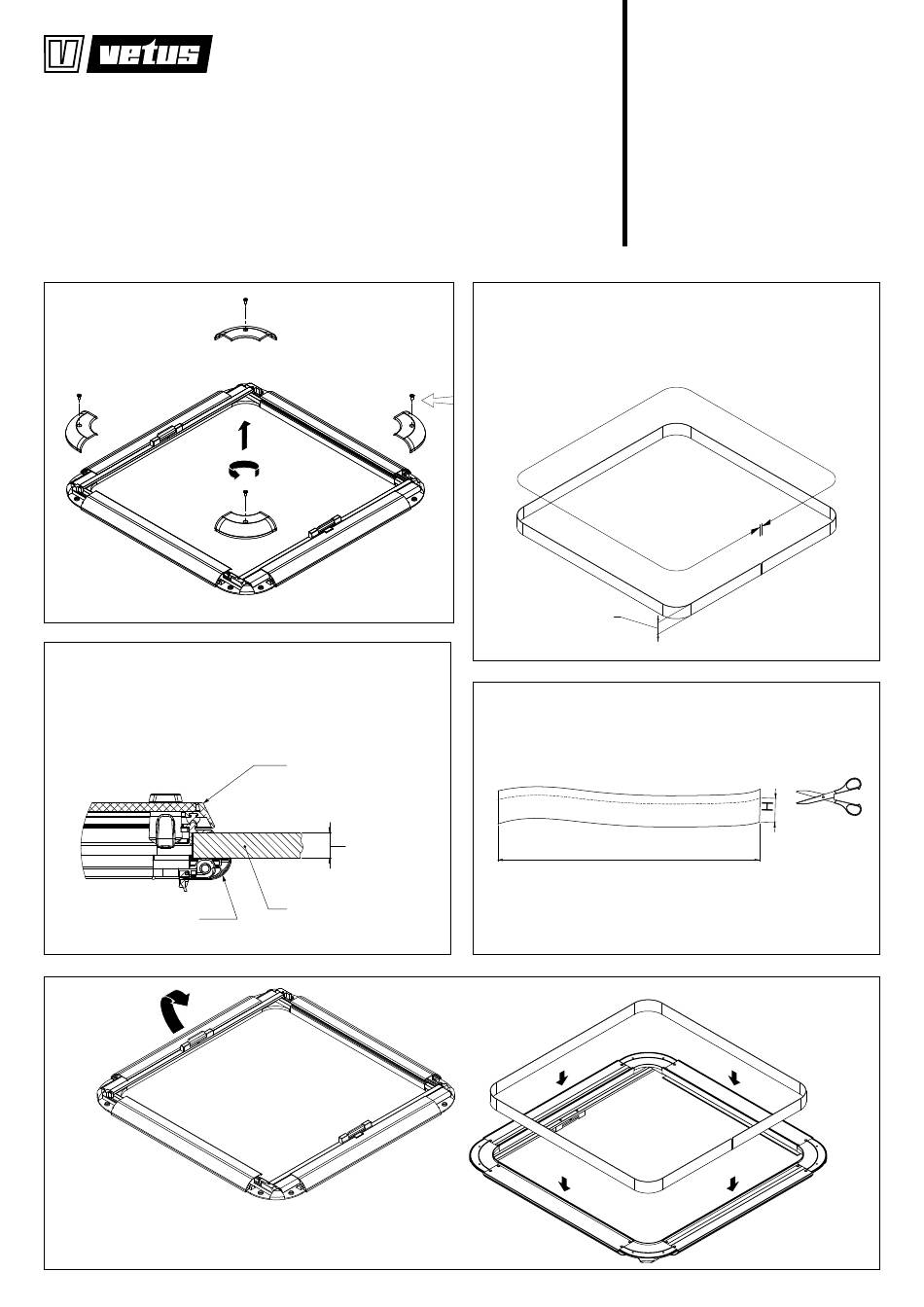 vetus

H