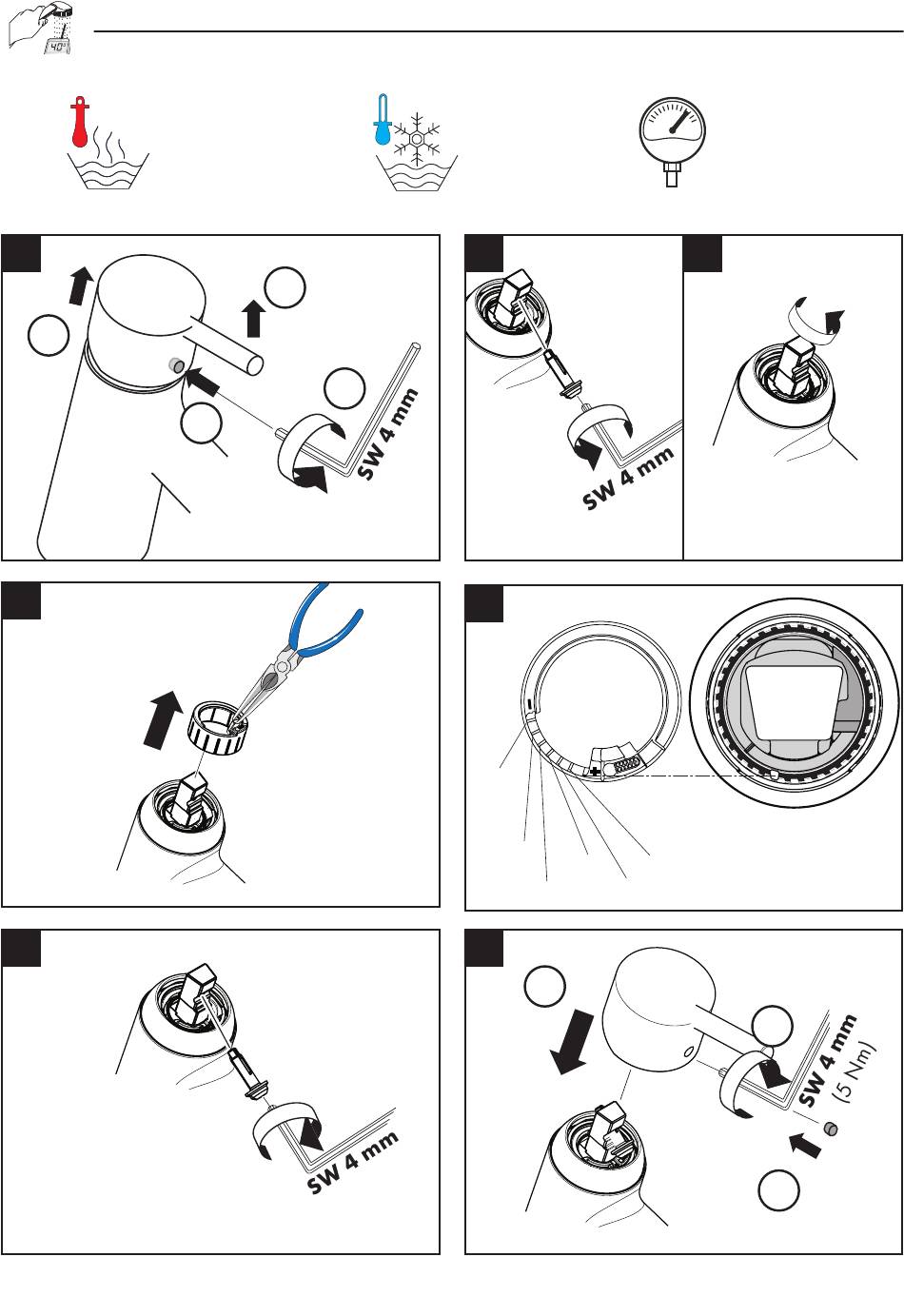 40°

SW 4 mm

SW 4 mm

SW 4 mm

SW 4 mm
(5 Nm)