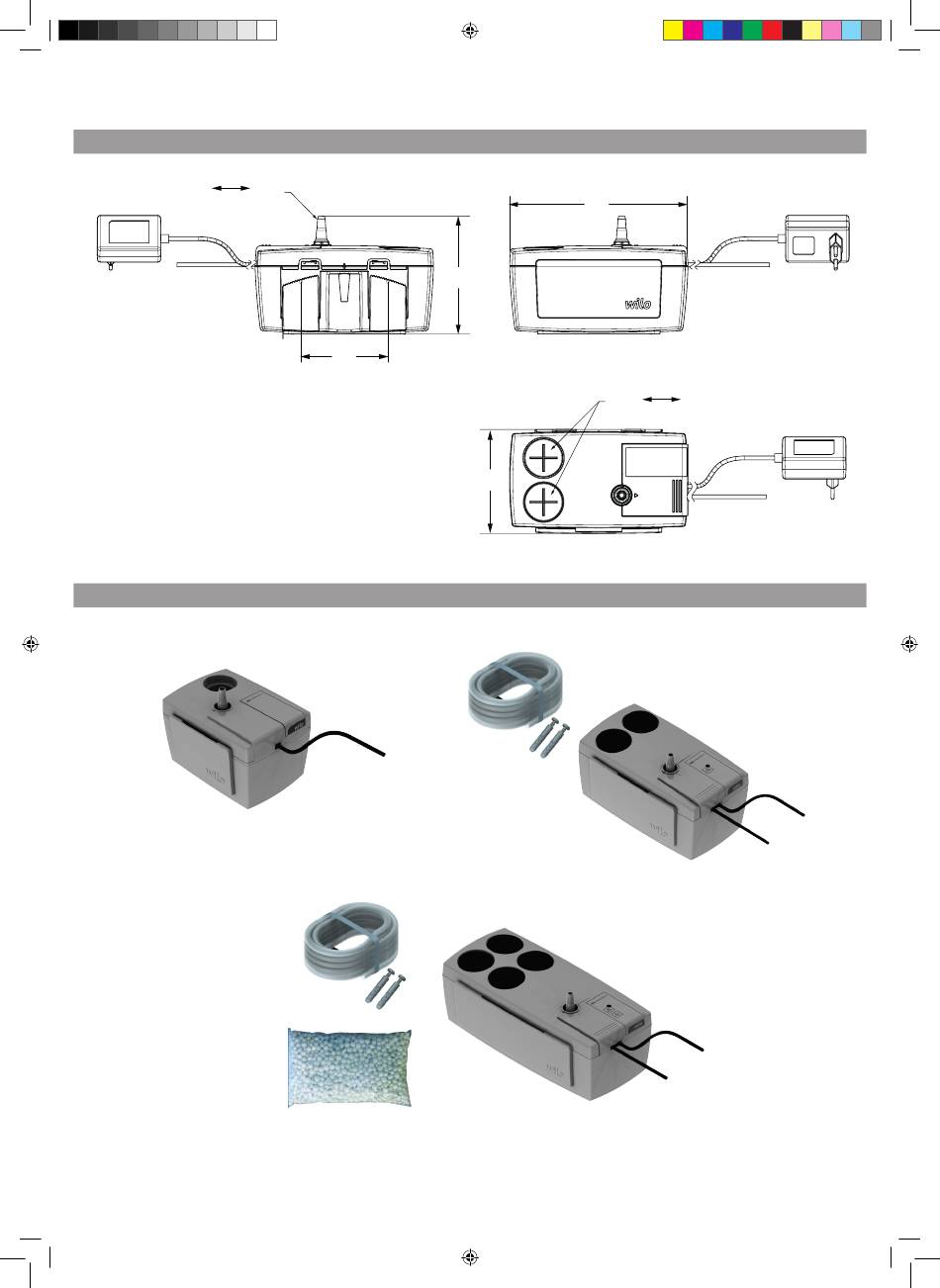 wilo