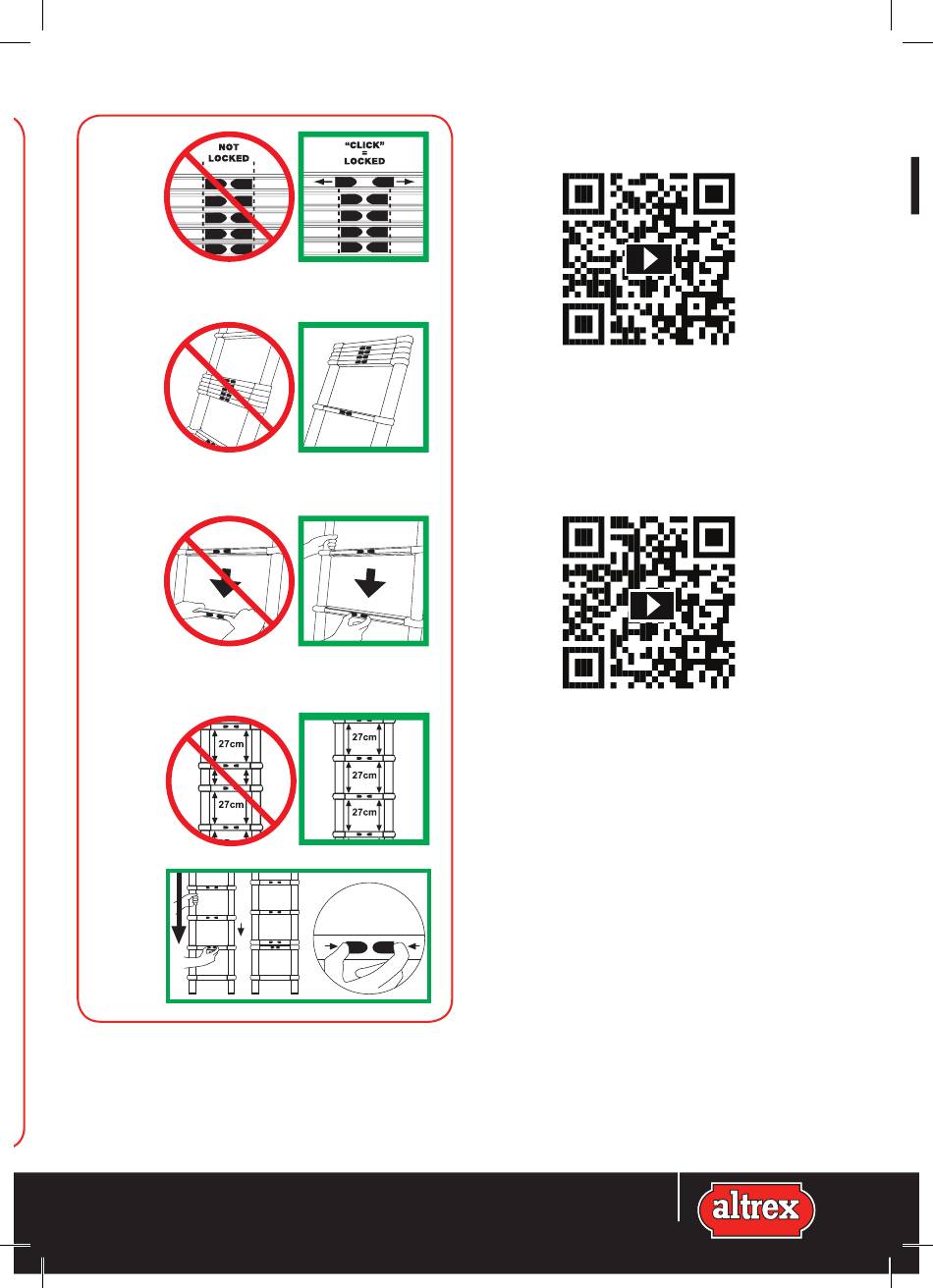 NOT LOCKED

"CLICK" = LOCKED

27cm

27cm

27cm

27cm

27cm

altrex