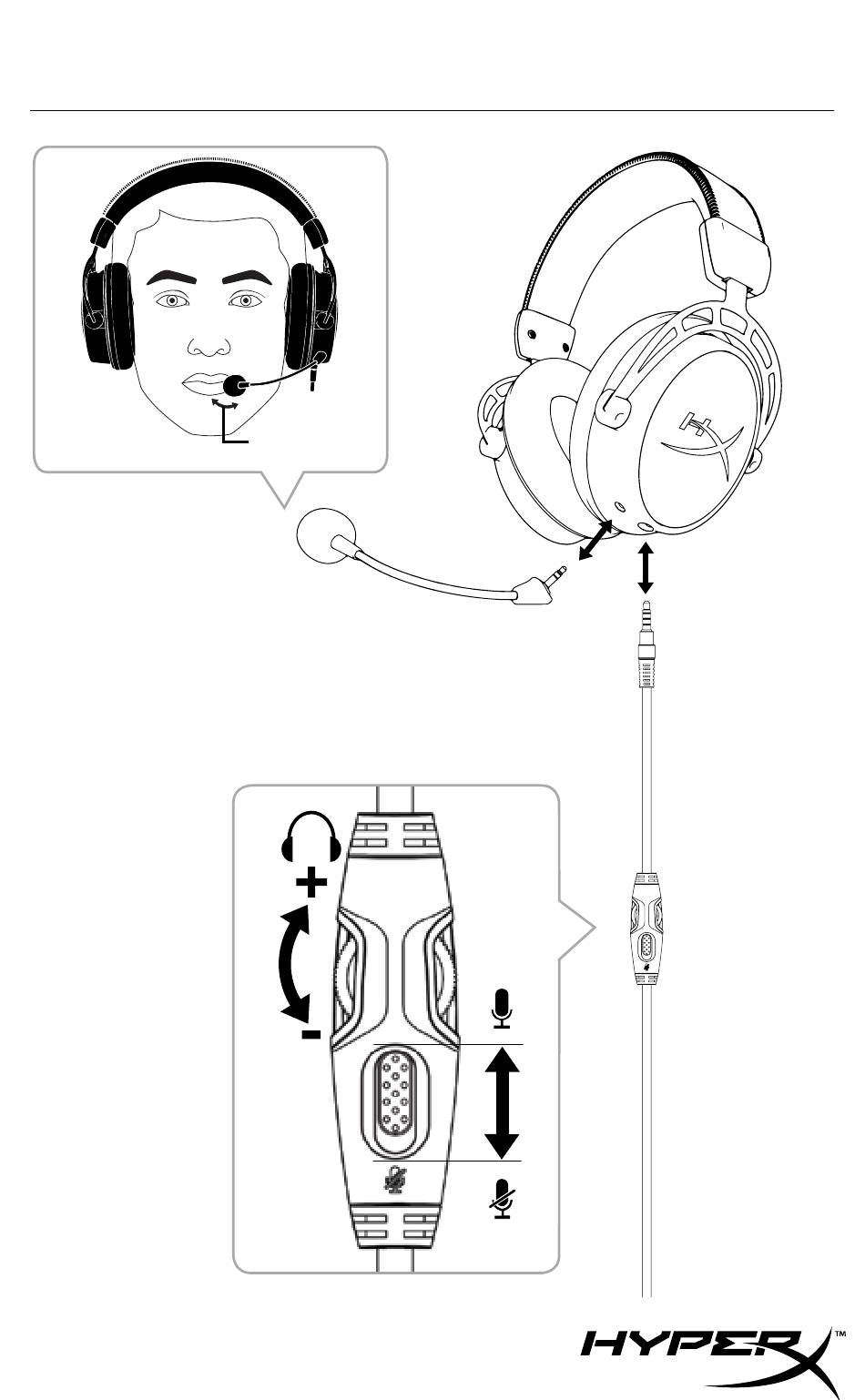 +

-

HYPERX™