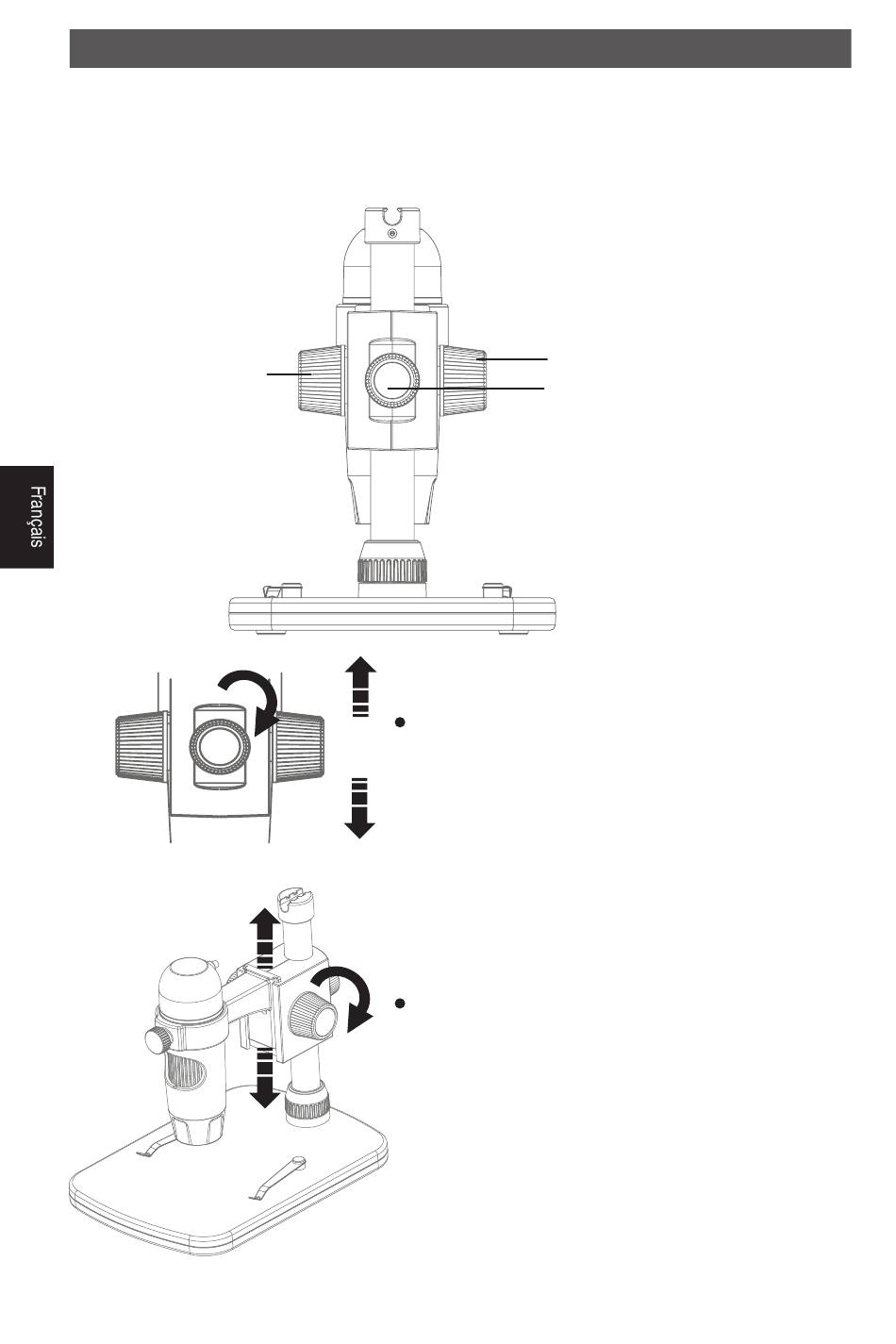 Français