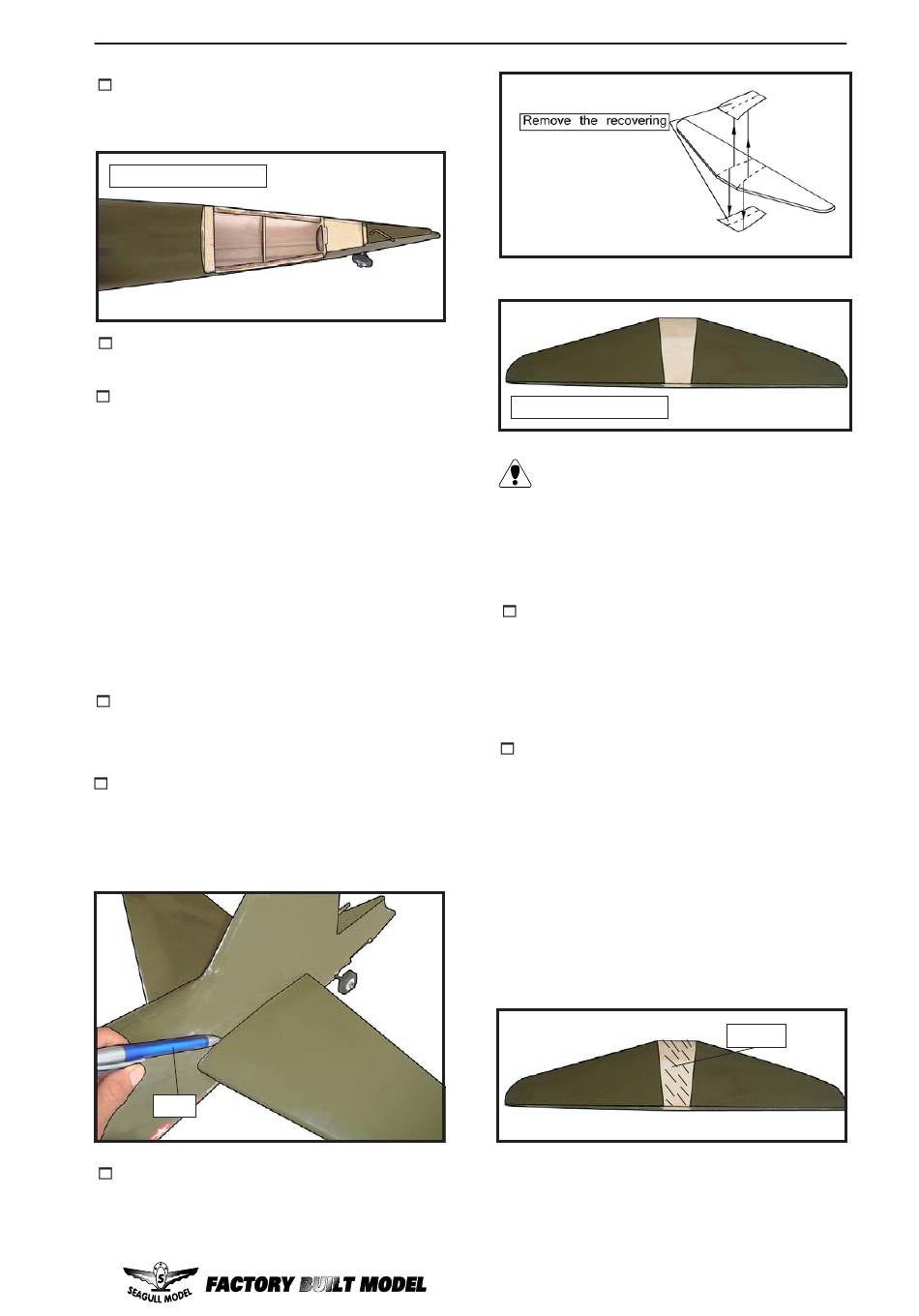 Remove the recovering

SEAGULL MODEL FACTORY BUILT MODEL