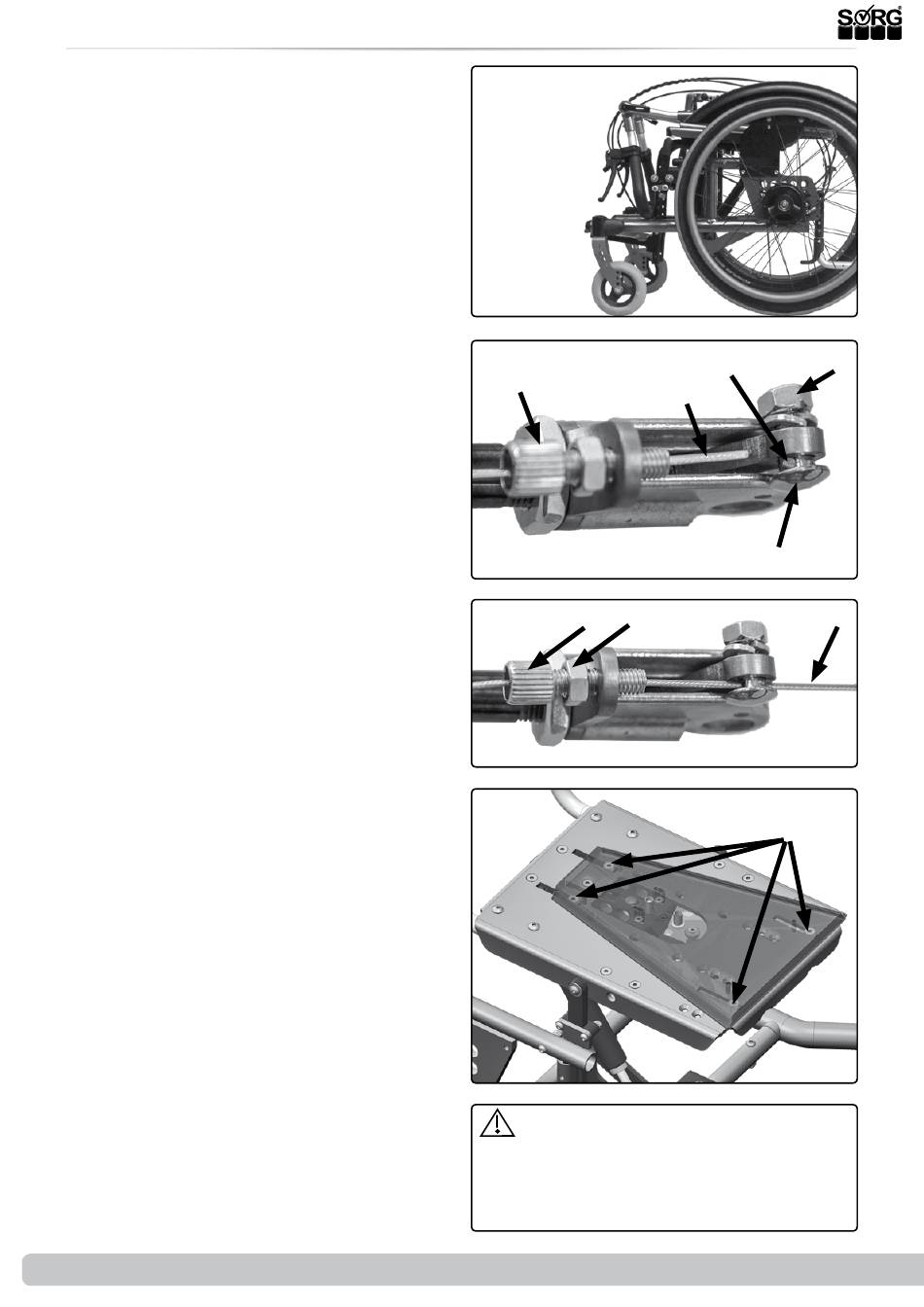 SORG