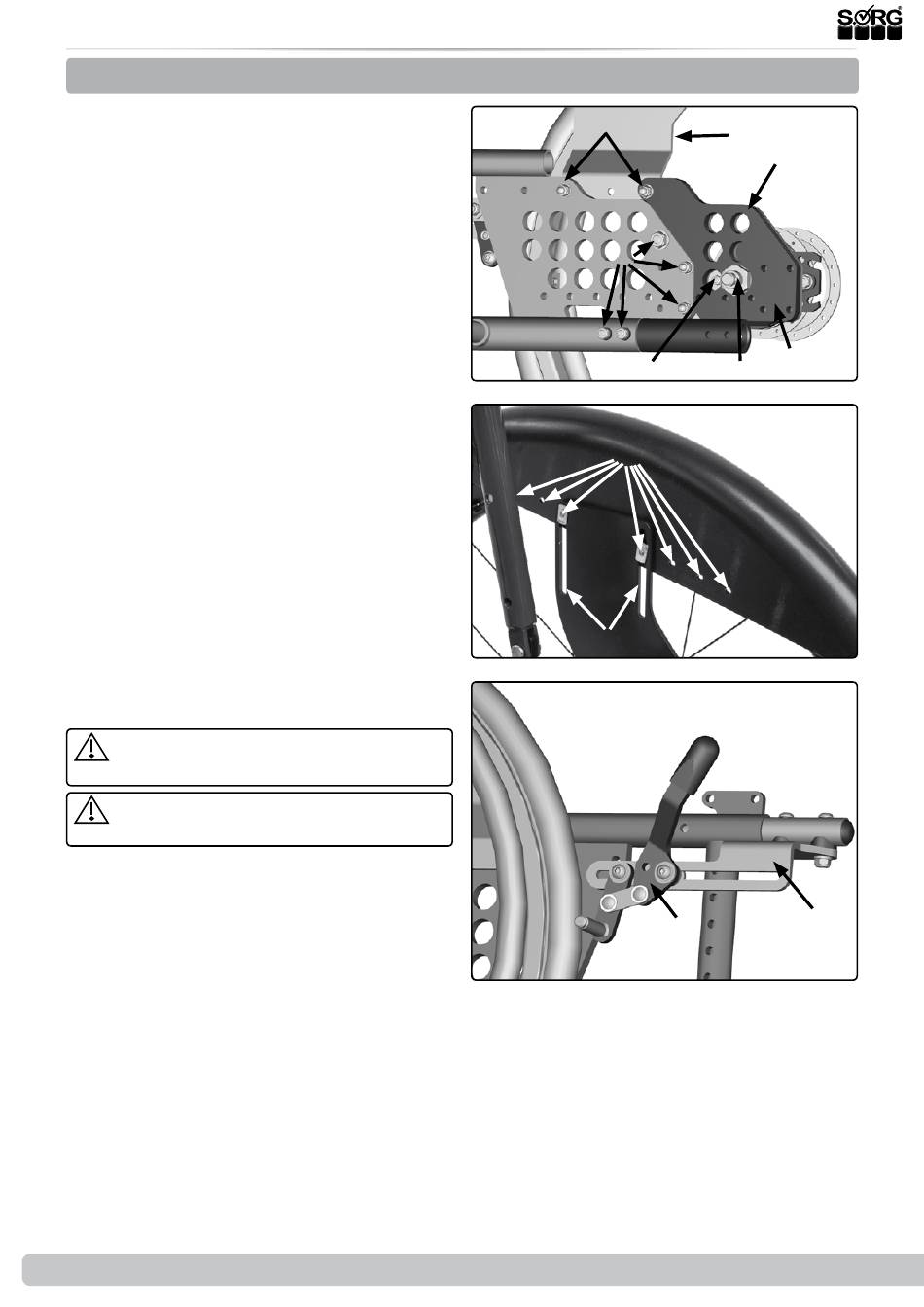 SORG