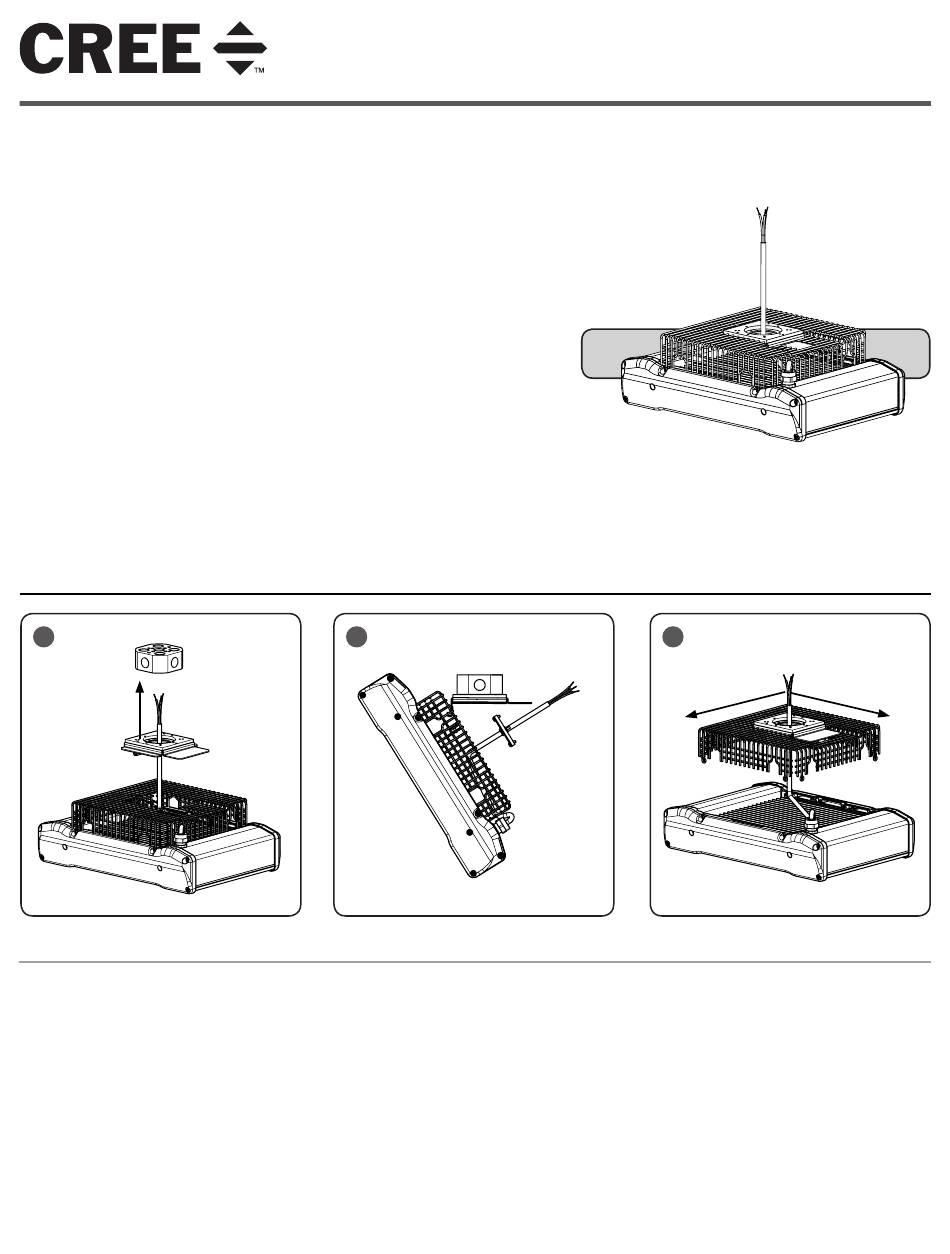 CREE ™