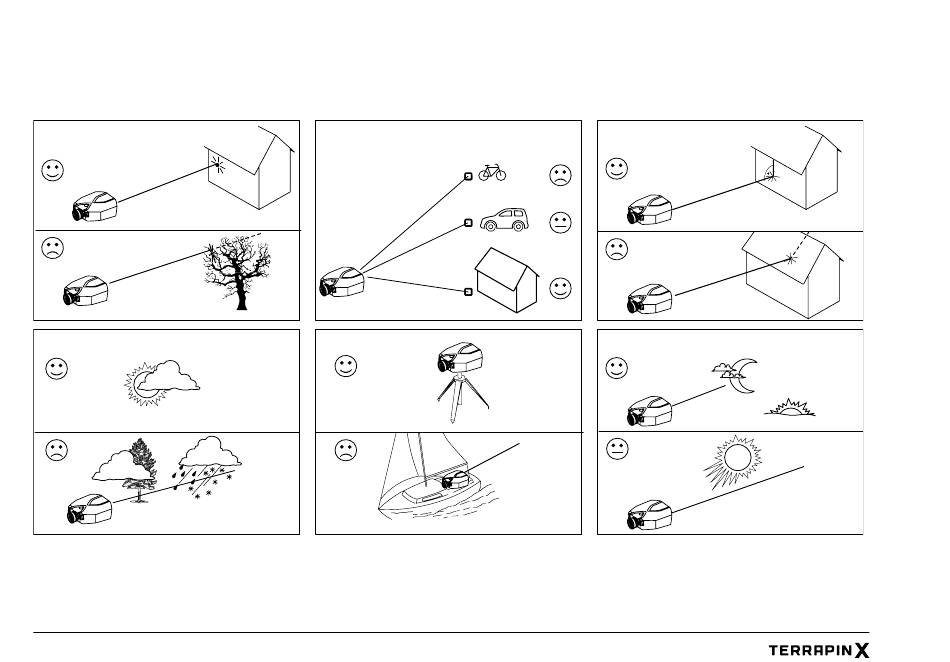 TERRAPIN X