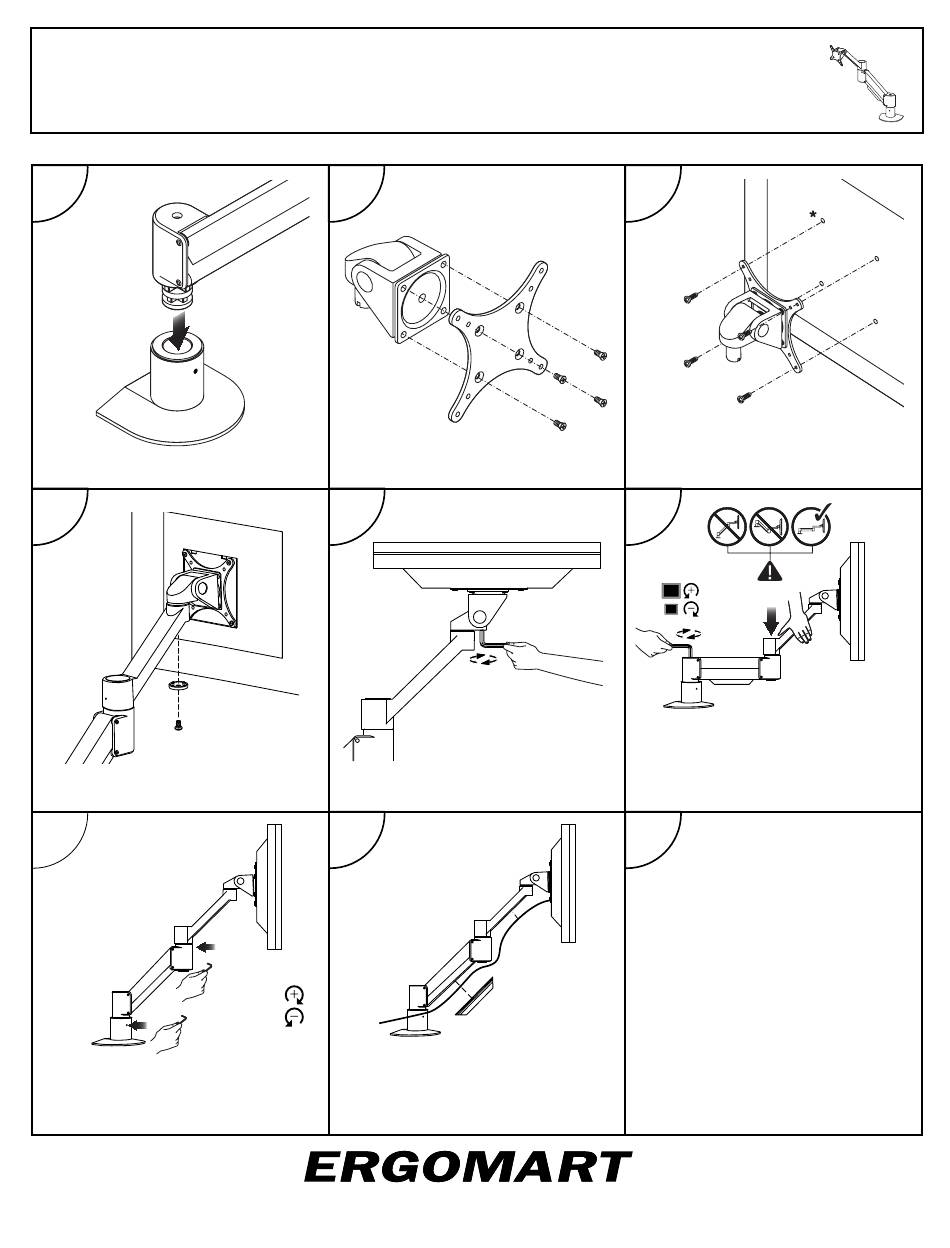 ERGOMART