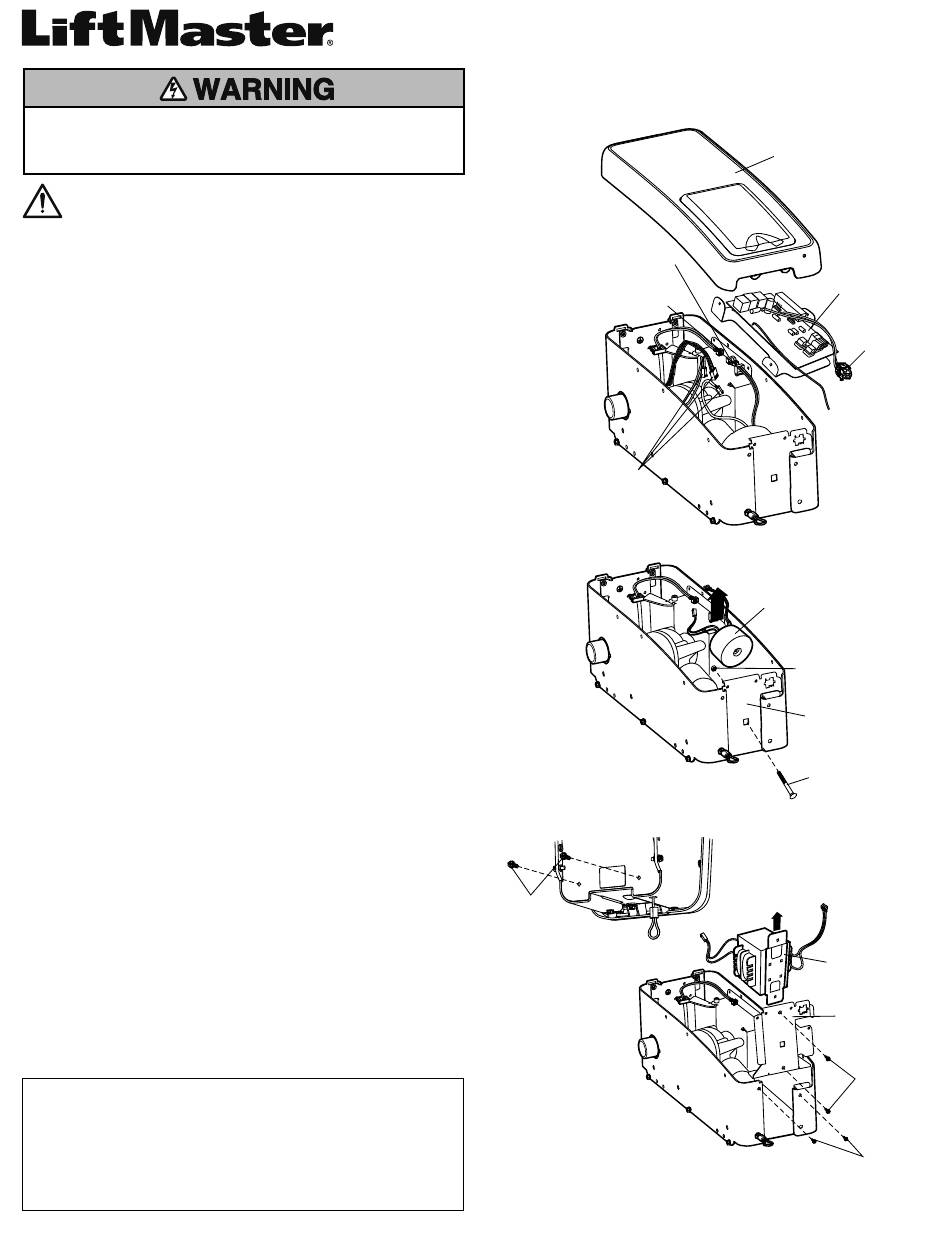 LiftMaster®

WARNING