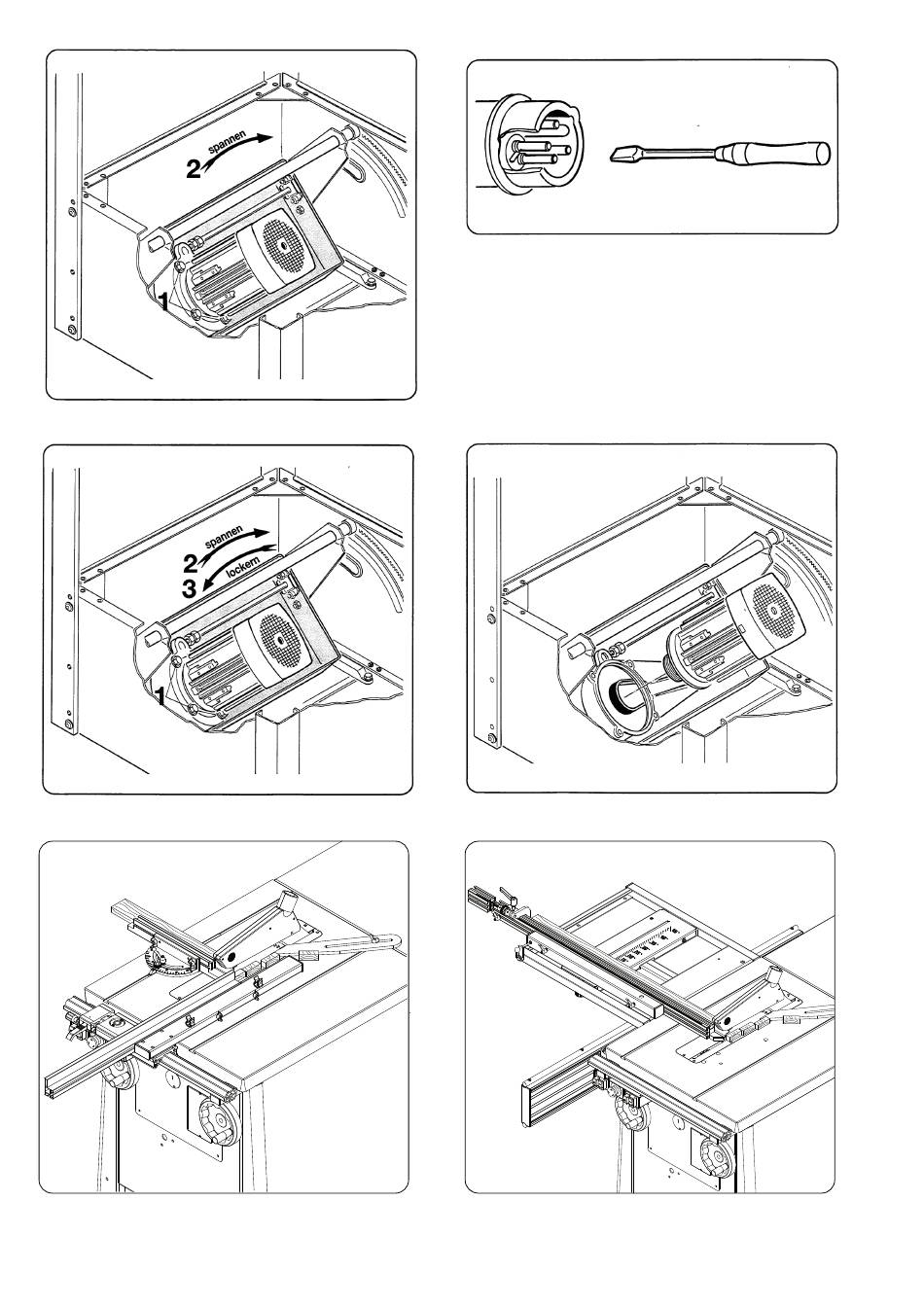 2
spannen
1

2
spannen
3
lockern
1