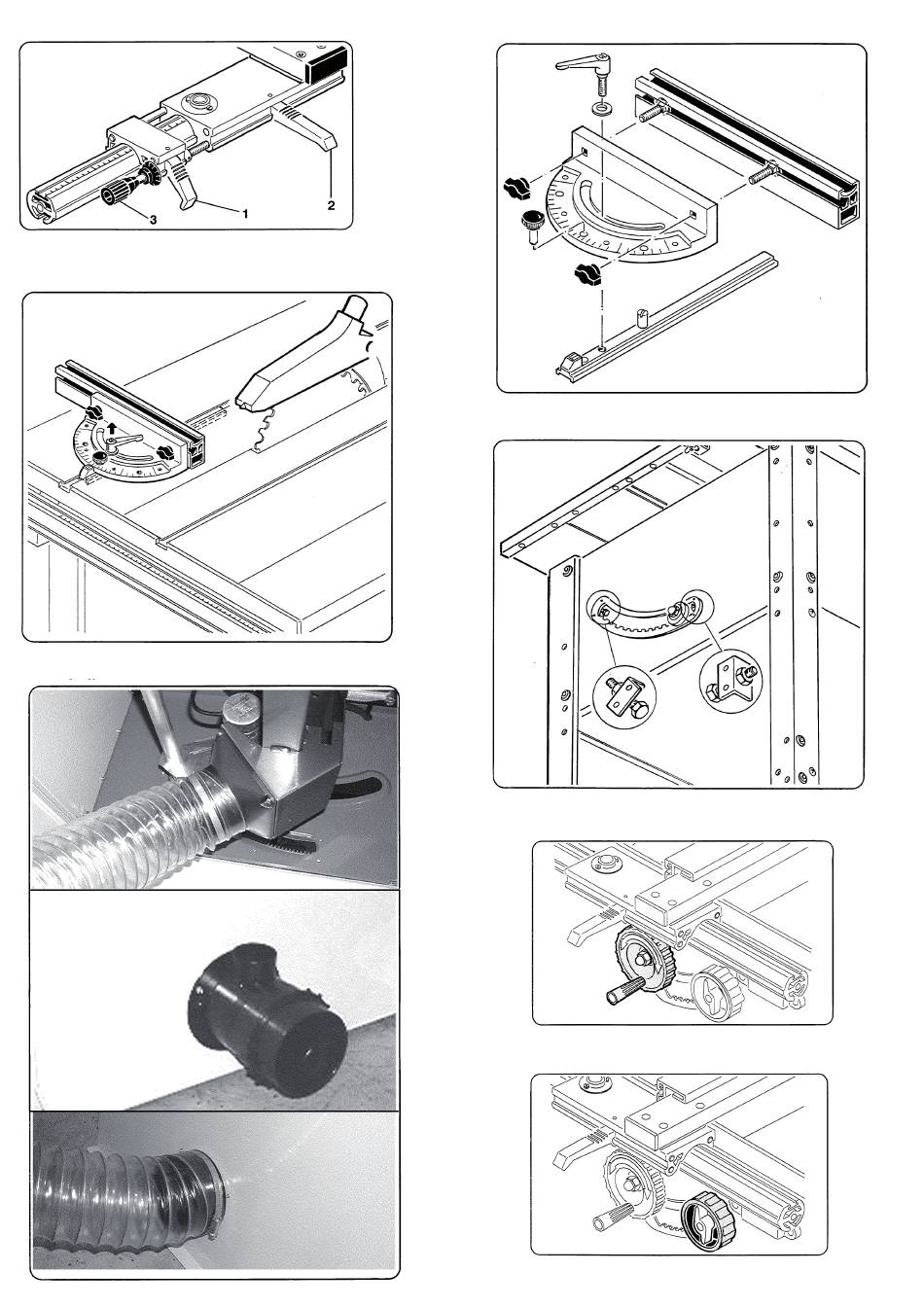 3
1
2