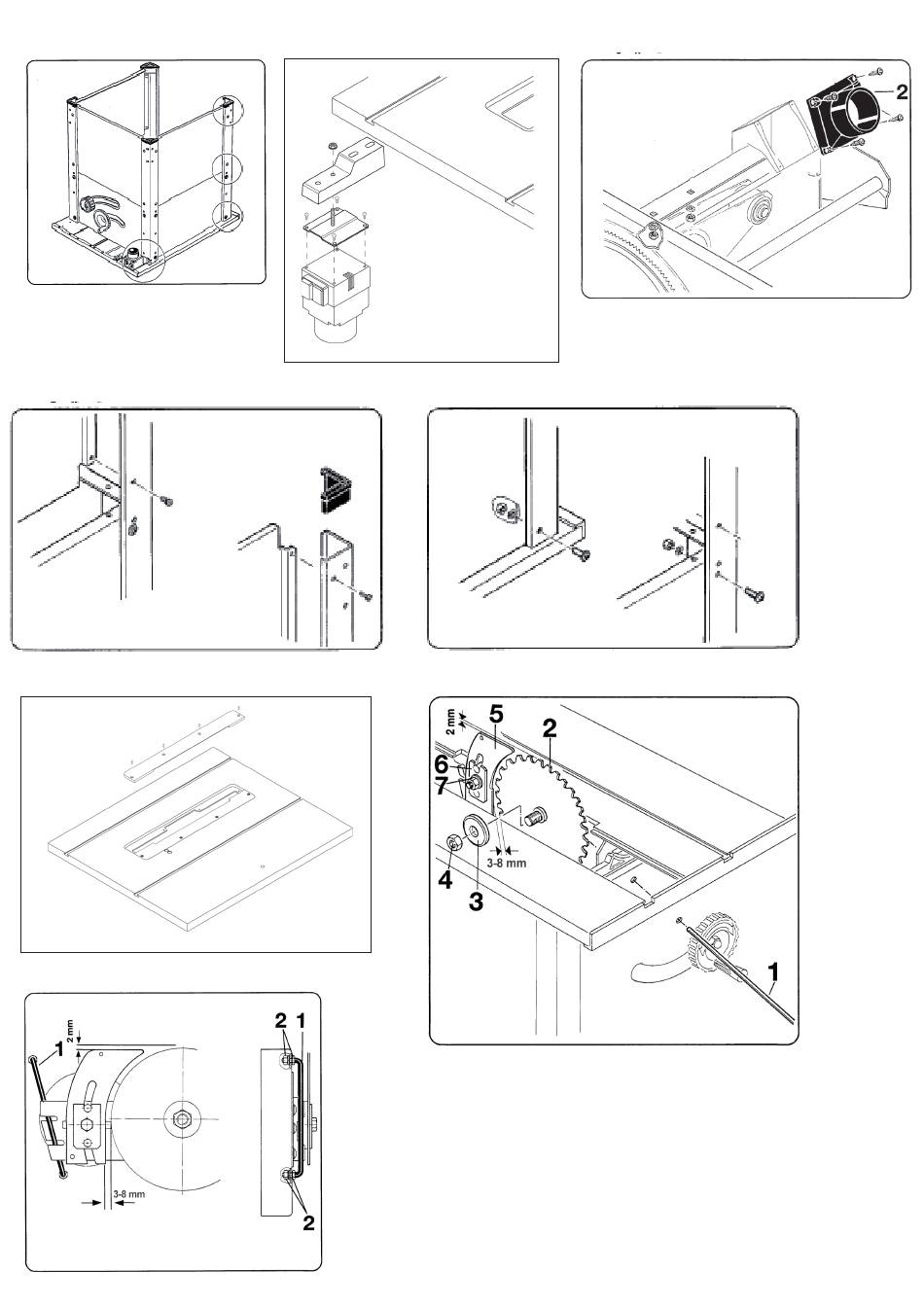 2

2 mm
5
2
6
7
3-8 mm
4
3
1

2 mm
1
2 1
3-8 mm
2