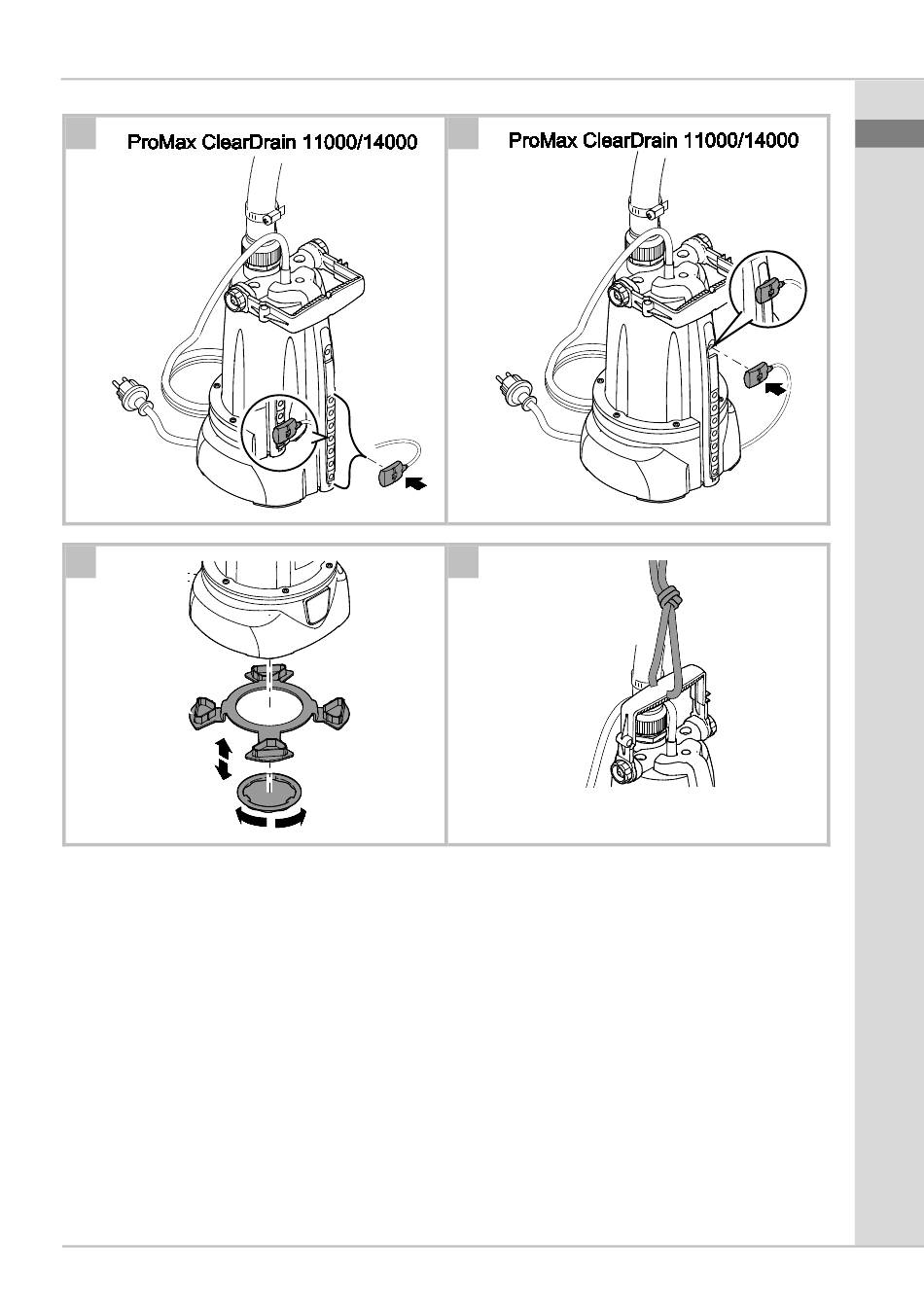 ProMax ClearDrain 11000/14000

ProMax ClearDrain 11000/14000