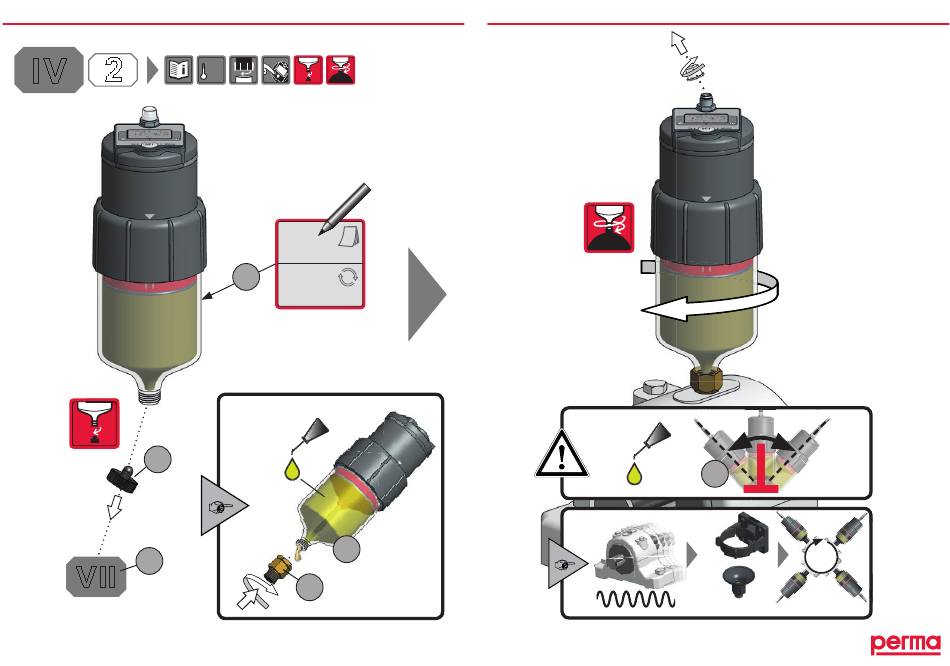 IV 2

VII

perma