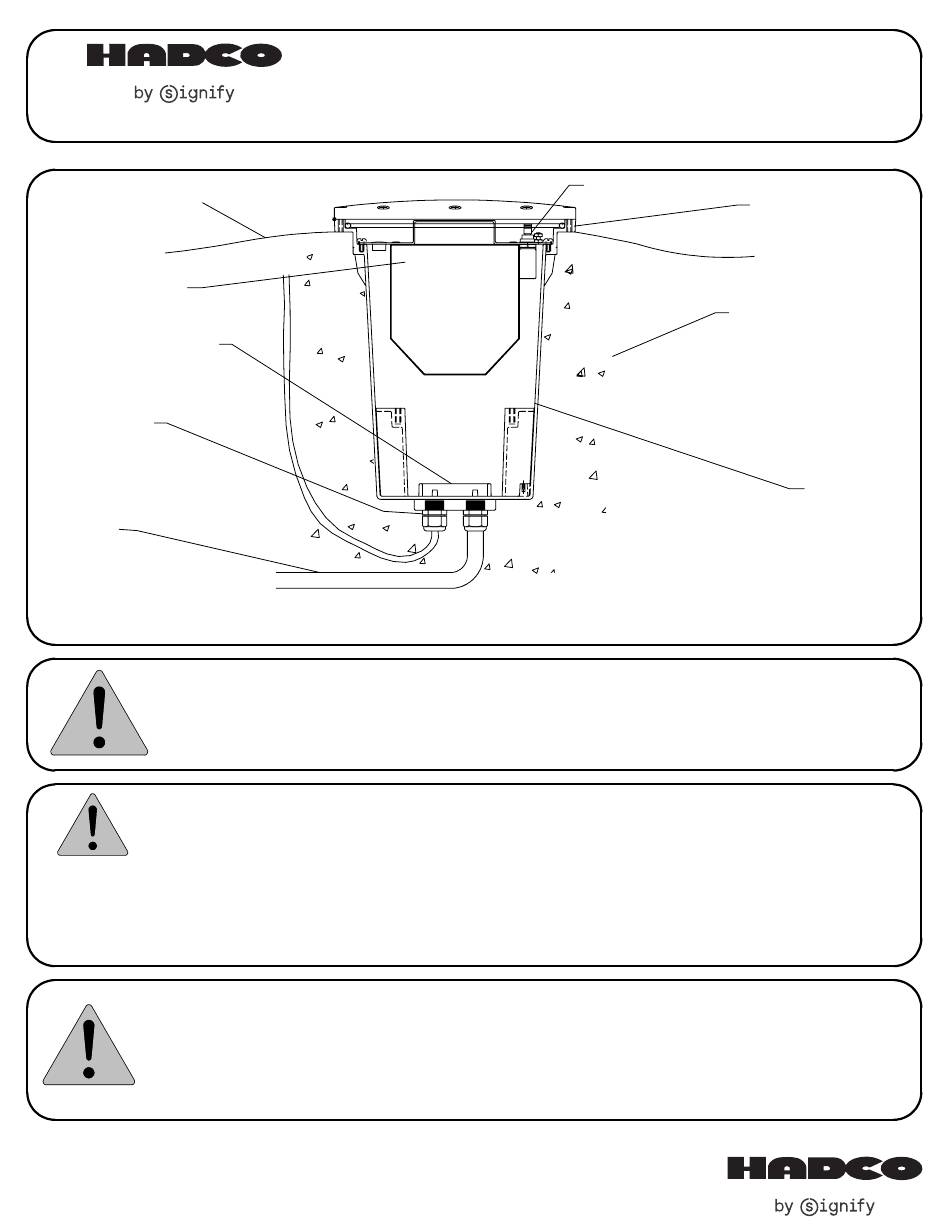 HADCO
by Signify

HADCO
by Signify