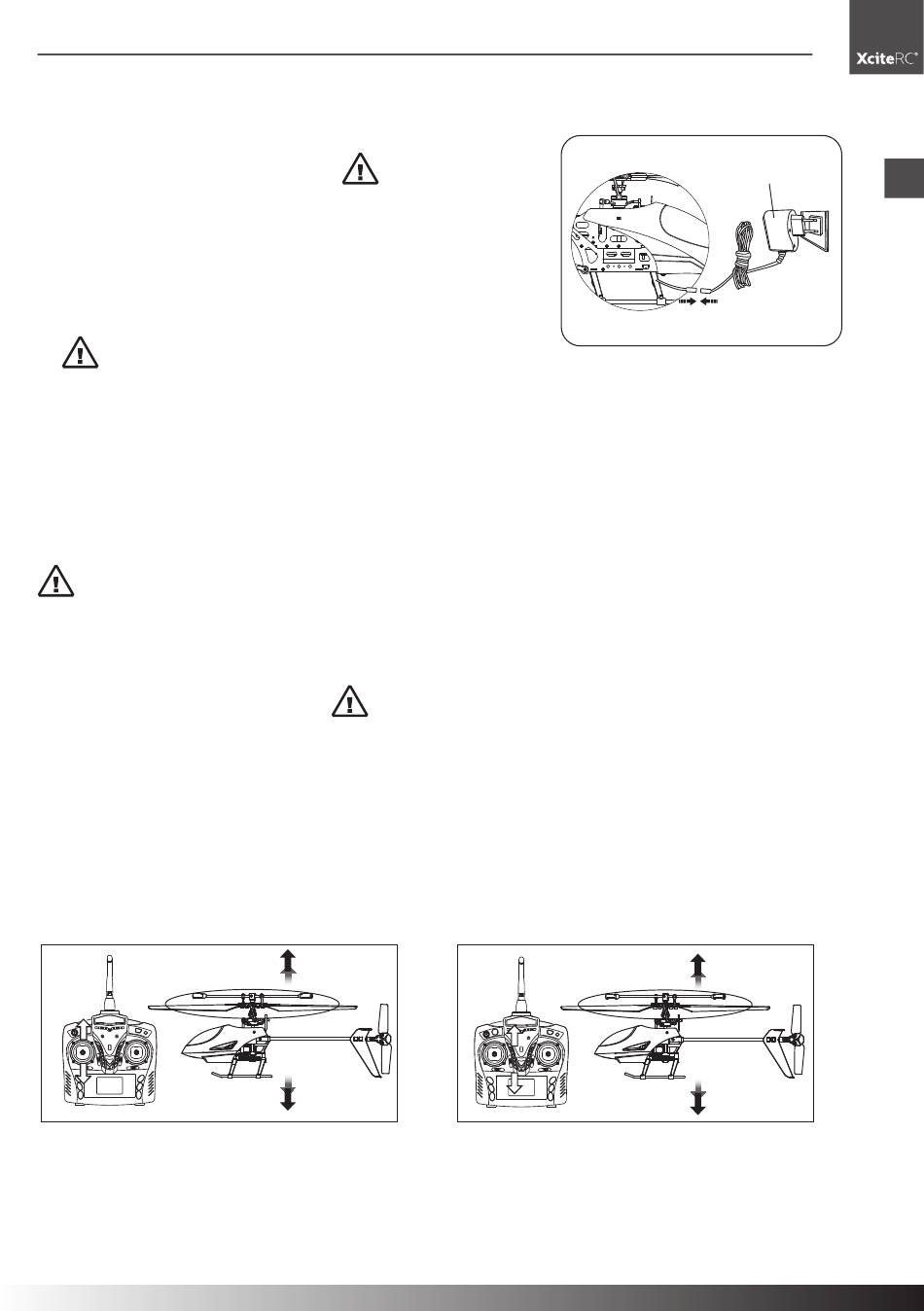 XciteRC®