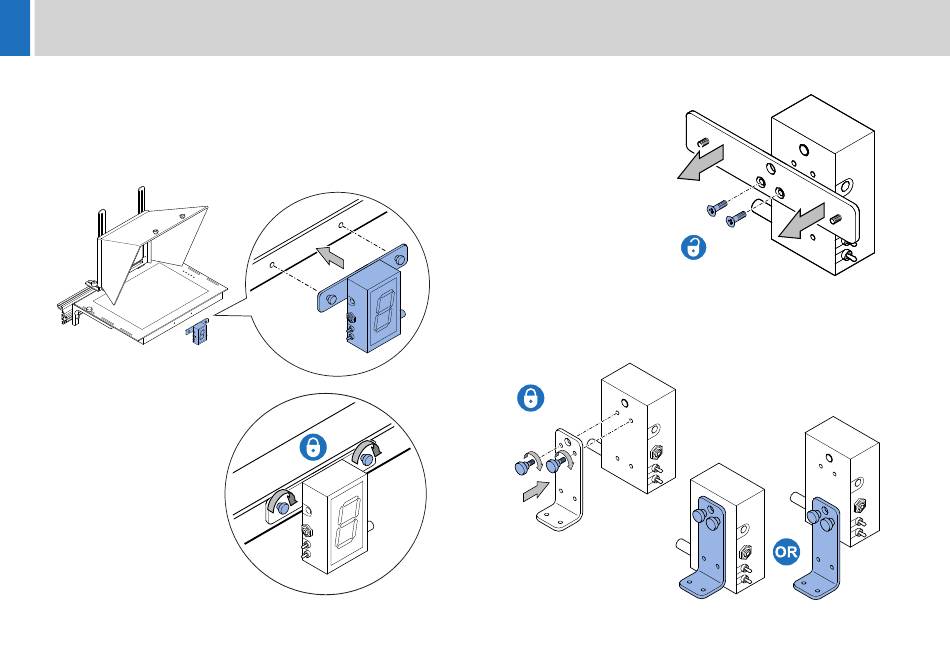 OR