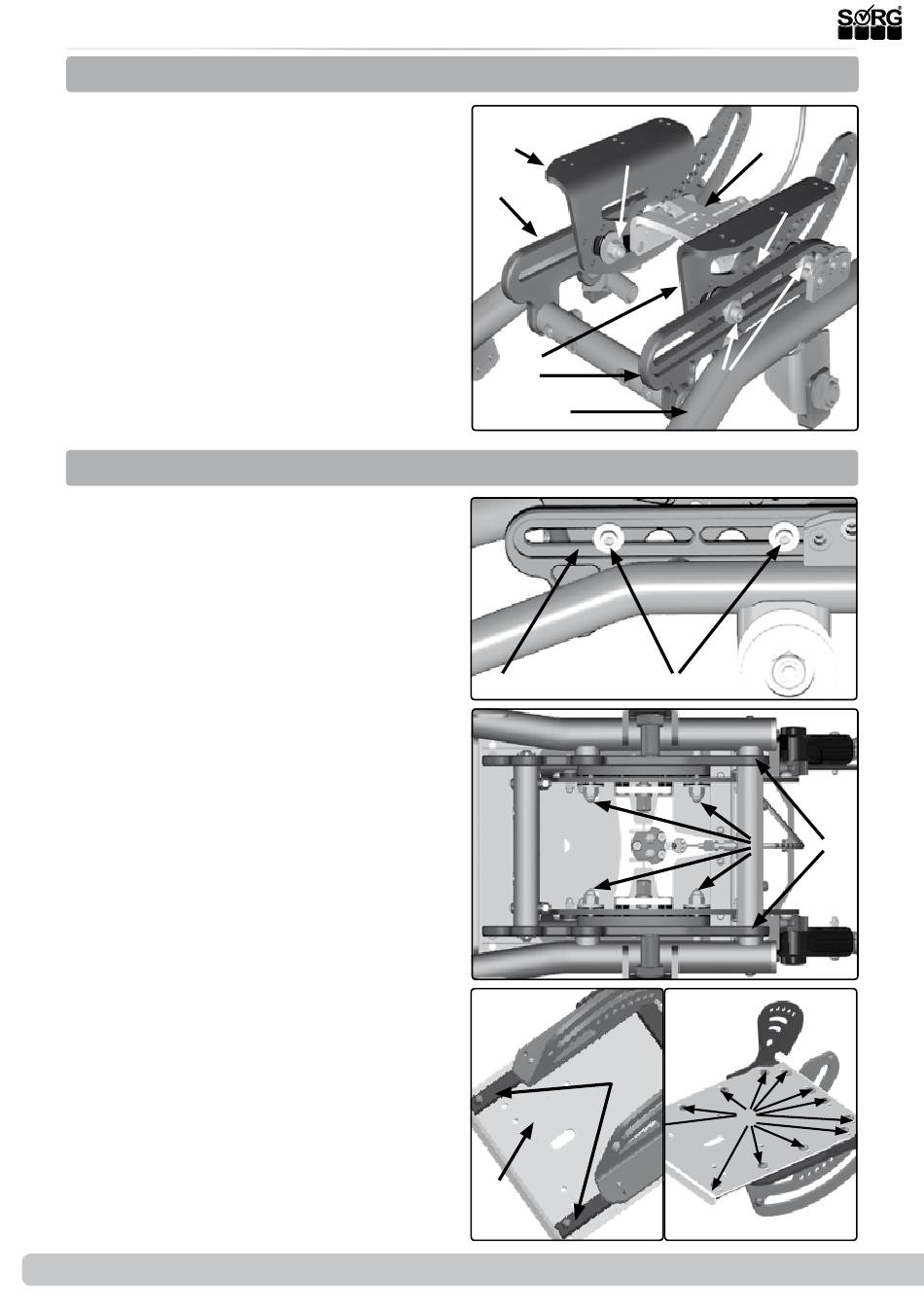 SORG